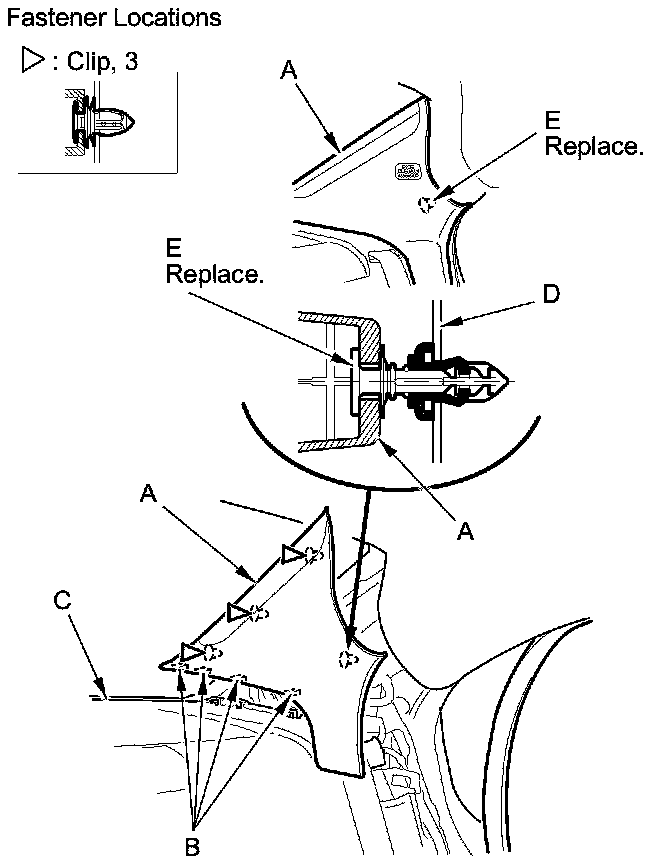 Fastener Locations

▷ : Clip, 3

A

E
Replace.

E
Replace.

D

A

A

C

B