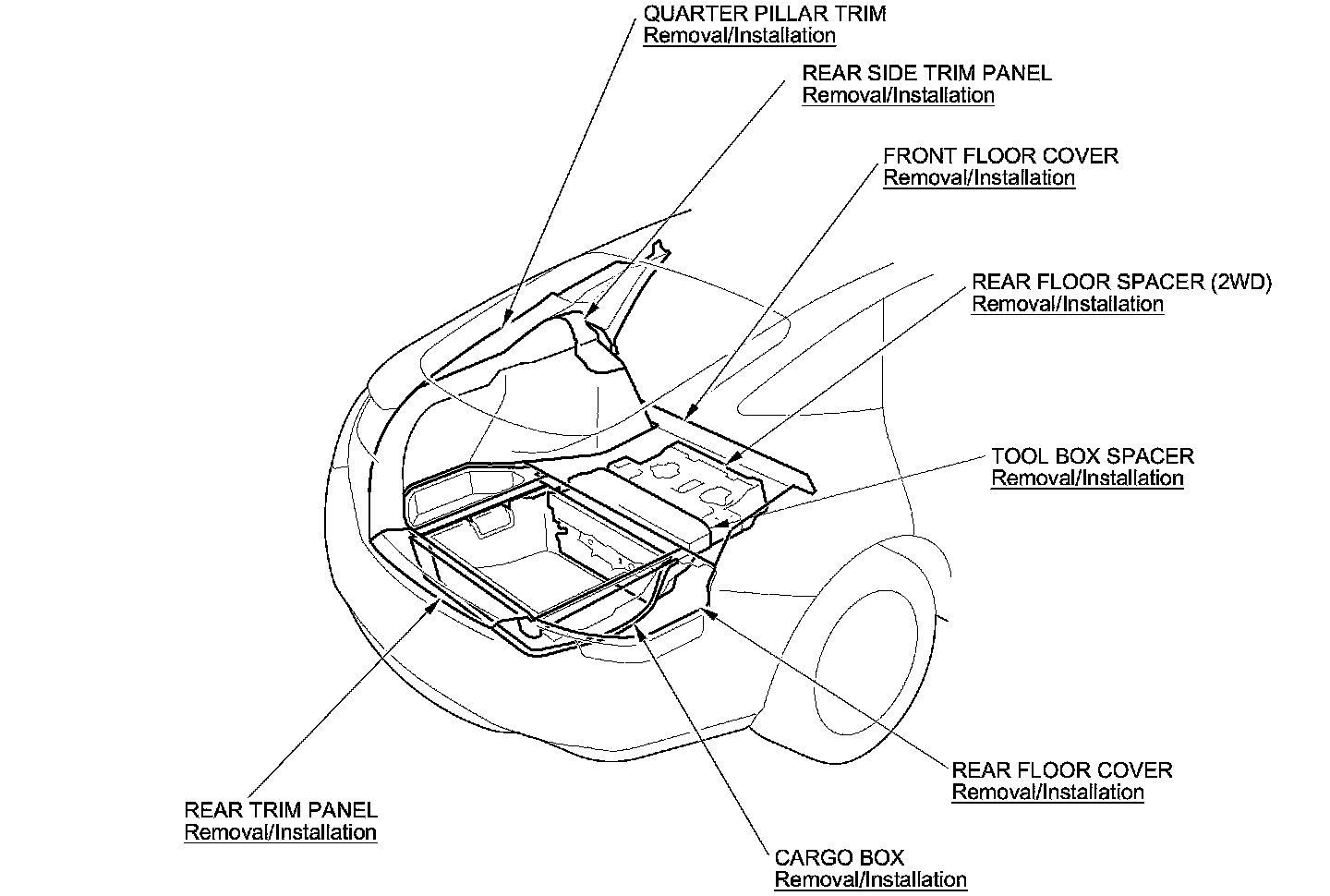 QUARTER PILLAR TRIM
Removal/Installation

REAR SIDE TRIM PANEL
Removal/Installation

FRONT FLOOR COVER
Removal/Installation

REAR FLOOR SPACER (2WD)
Removal/Installation

TOOL BOX SPACER
Removal/Installation

REAR FLOOR COVER
Removal/Installation

REAR TRIM PANEL
Removal/Installation

CARGO BOX
Removal/Installation