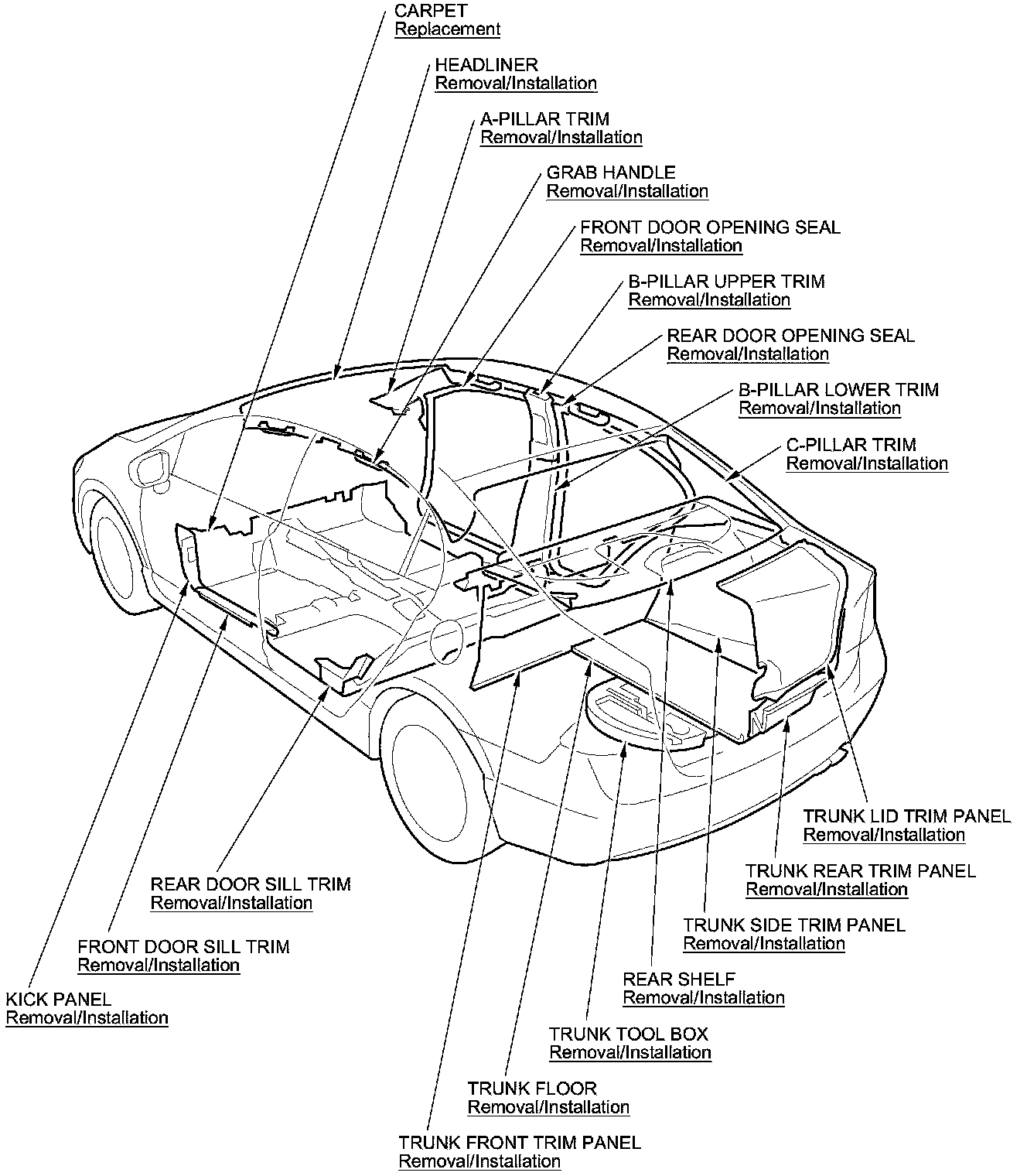 CARPET
Replacement

HEADLINER
Removal/Installation

A-PILLAR TRIM
Removal/Installation

GRAB HANDLE
Removal/Installation

FRONT DOOR OPENING SEAL
Removal/Installation

B-PILLAR UPPER TRIM
Removal/Installation

REAR DOOR OPENING SEAL
Removal/Installation

B-PILLAR LOWER TRIM
Removal/Installation

C-PILLAR TRIM
Removal/Installation

TRUNK LID TRIM PANEL
Removal/Installation

TRUNK REAR TRIM PANEL
Removal/Installation

TRUNK SIDE TRIM PANEL
Removal/Installation

REAR SHELF
Removal/Installation

TRUNK TOOL BOX
Removal/Installation

TRUNK FLOOR
Removal/Installation

TRUNK FRONT TRIM PANEL
Removal/Installation

REAR DOOR SILL TRIM
Removal/Installation

FRONT DOOR SILL TRIM
Removal/Installation

KICK PANEL
Removal/Installation