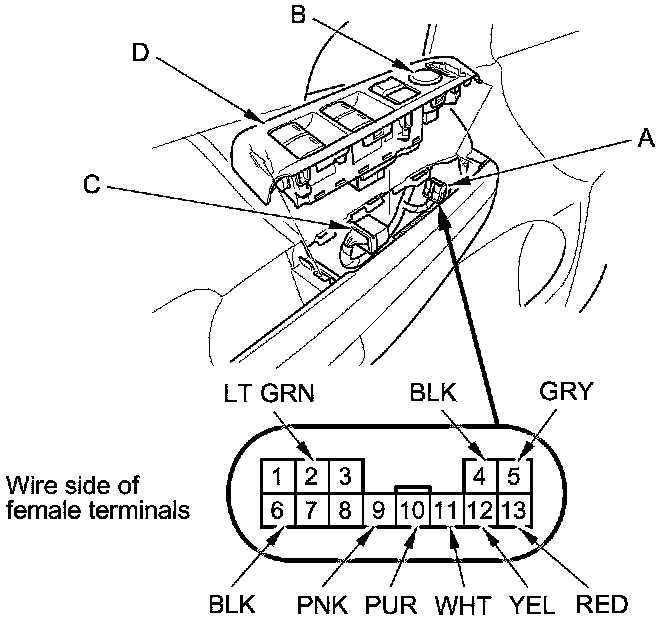 B
D
A
C

LT GRN
BLK
GRY

Wire side of female terminals

1 2 3 4 5
6 7 8 9 10 11 12 13

BLK PNK PUR WHT YEL RED