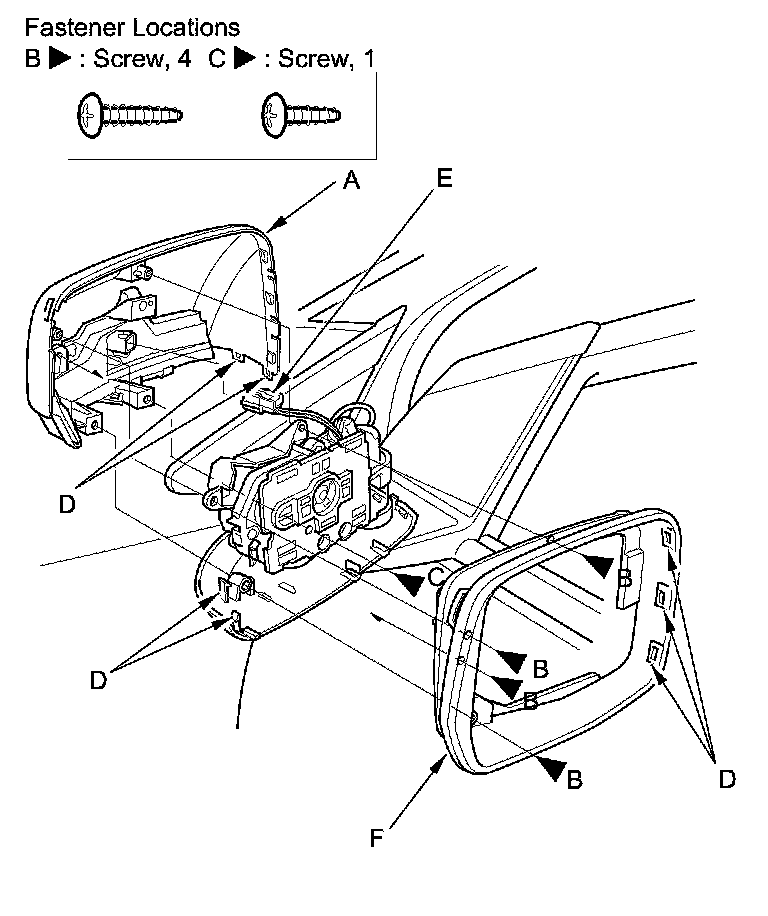 Fastener Locations
B ▶ : Screw, 4 C ▶ : Screw, 1

A
E
D
C
B
D
B
B
B
D
F