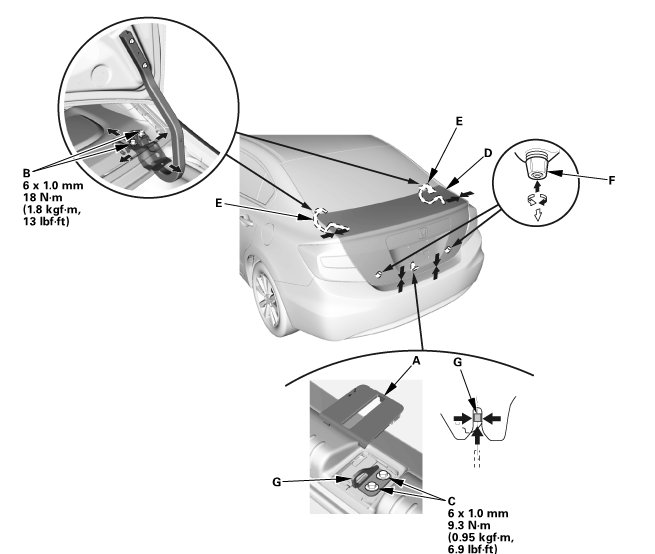 B
6 x 1.0 mm
18 N·m
(1.8 kgf·m,
13 lbf·ft)

E

E

D

F

A

G

G

C
6 x 1.0 mm
9.3 N·m
(0.95 kgf·m,
6.9 lbf·ft)