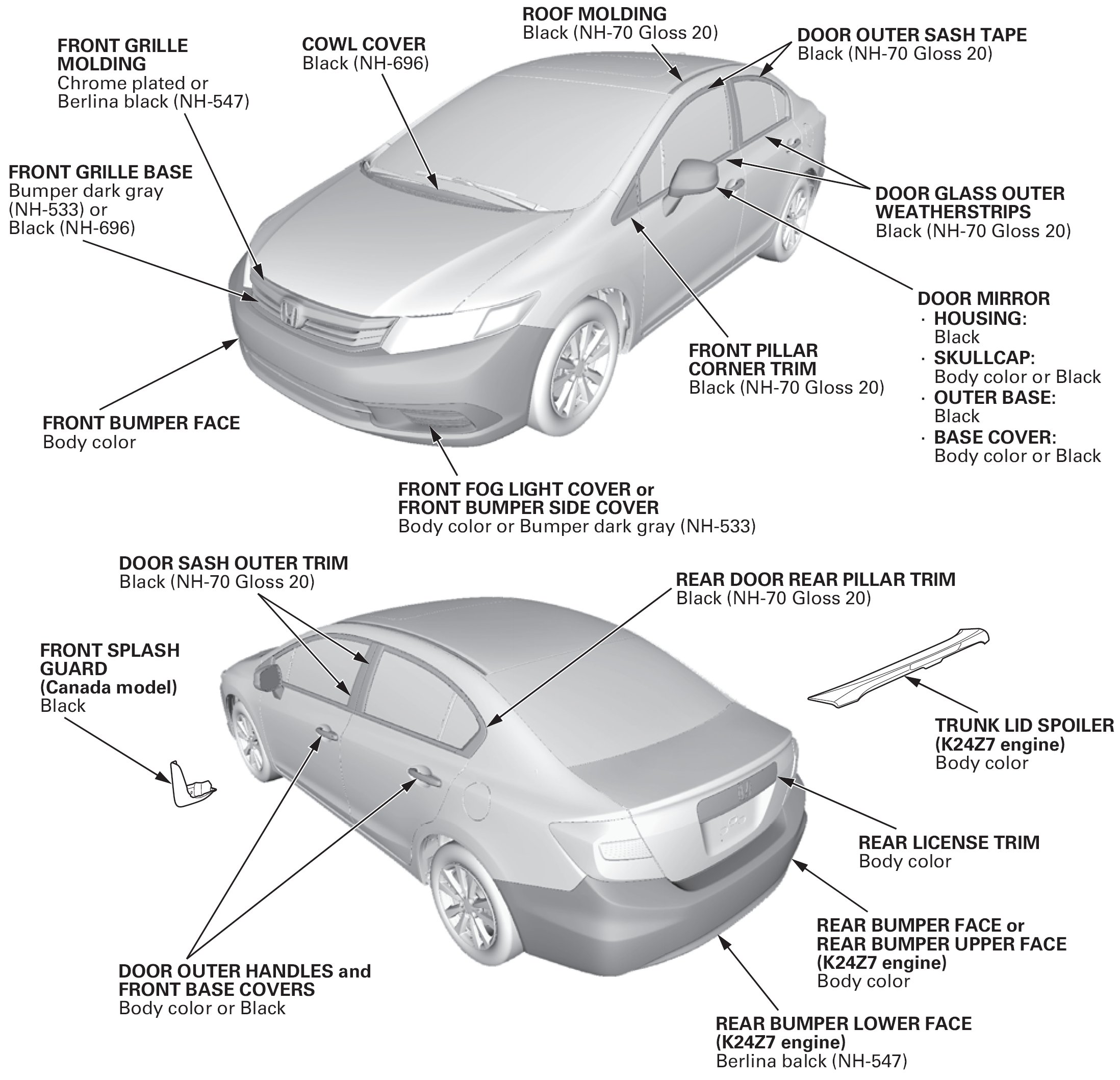 FRONT GRILLE MOLDING
Chrome plated or Berlina black (NH-547)

COWL COVER
Black (NH-696)

ROOF MOLDING
Black (NH-70 Gloss 20)

DOOR OUTER SASH TAPE
Black (NH-70 Gloss 20)

FRONT GRILLE BASE
Bumper dark gray (NH-533) or Black (NH-696)

DOOR GLASS OUTER WEATHERSTRIPS
Black (NH-70 Gloss 20)

DOOR MIRROR
· HOUSING:
Black
· SKULLCAP:
Body color or Black
· OUTER BASE:
Black
· BASE COVER:
Body color or Black

FRONT PILLAR CORNER TRIM
Black (NH-70 Gloss 20)

FRONT BUMPER FACE
Body color

FRONT FOG LIGHT COVER or FRONT BUMPER SIDE COVER
Body color or Bumper dark gray (NH-533)

DOOR SASH OUTER TRIM
Black (NH-70 Gloss 20)

REAR DOOR REAR PILLAR TRIM
Black (NH-70 Gloss 20)

FRONT SPLASH GUARD
(Canada model)
Black

TRUNK LID SPOILER
(K24Z7 engine)
Body color

REAR LICENSE TRIM
Body color

REAR BUMPER FACE or REAR BUMPER UPPER FACE
(K24Z7 engine)
Body color

DOOR OUTER HANDLES and FRONT BASE COVERS
Body color or Black

REAR BUMPER LOWER FACE
(K24Z7 engine)
Berlina balck (NH-547)