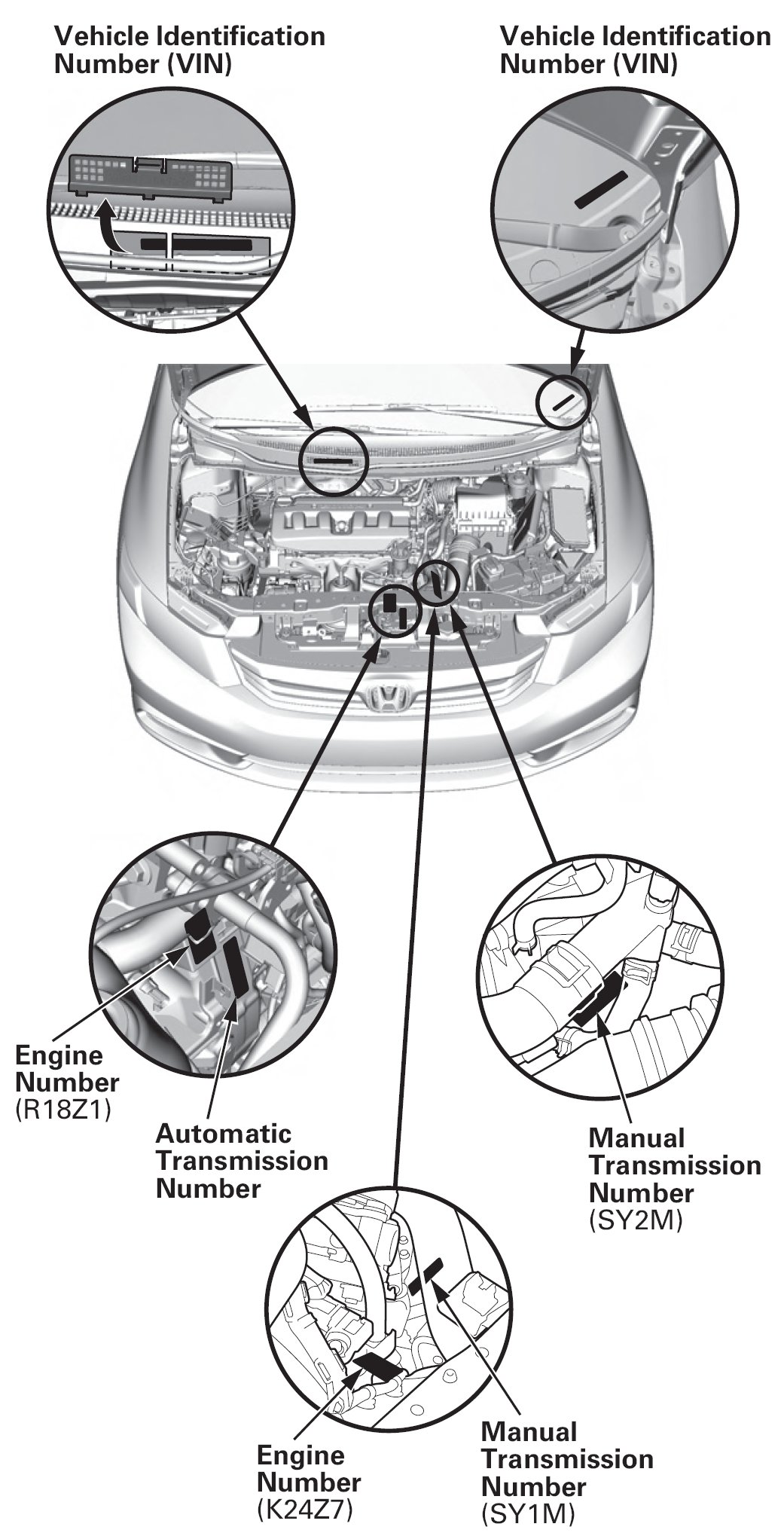 Vehicle Identification Number (VIN)

Vehicle Identification Number (VIN)

Engine Number (R18Z1)

Automatic Transmission Number

Manual Transmission Number (SY2M)

Engine Number (K24Z7)

Manual Transmission Number (SY1M)