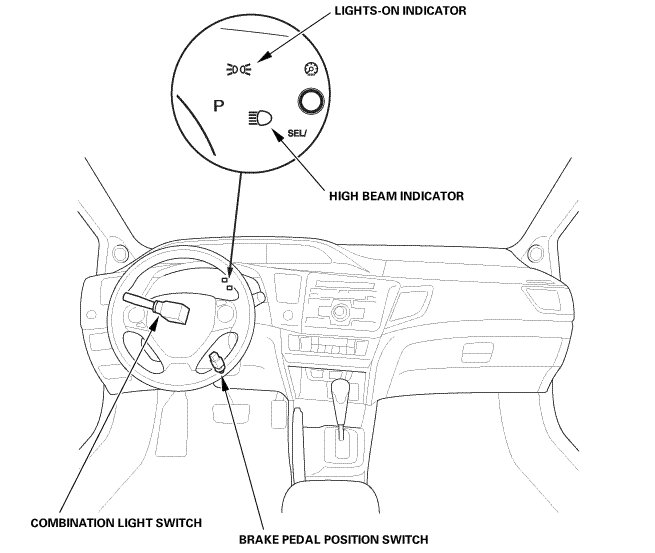 LIGHTS-ON INDICATOR

P

SEL/

HIGH BEAM INDICATOR

COMBINATION LIGHT SWITCH

BRAKE PEDAL POSITION SWITCH