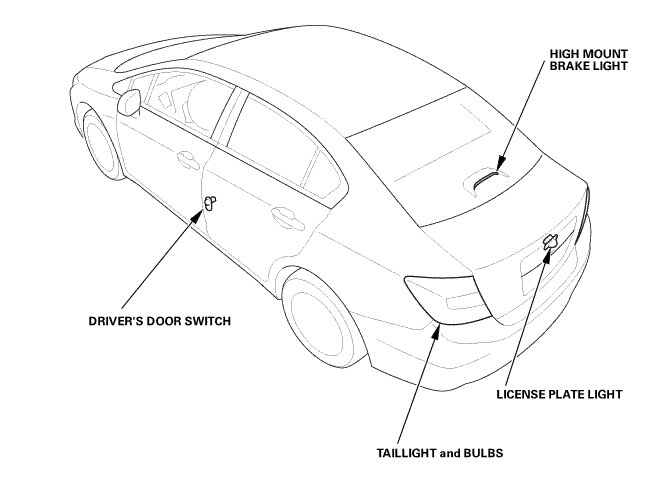 HIGH MOUNT BRAKE LIGHT

DRIVER'S DOOR SWITCH

LICENSE PLATE LIGHT

TAILLIGHT and BULBS