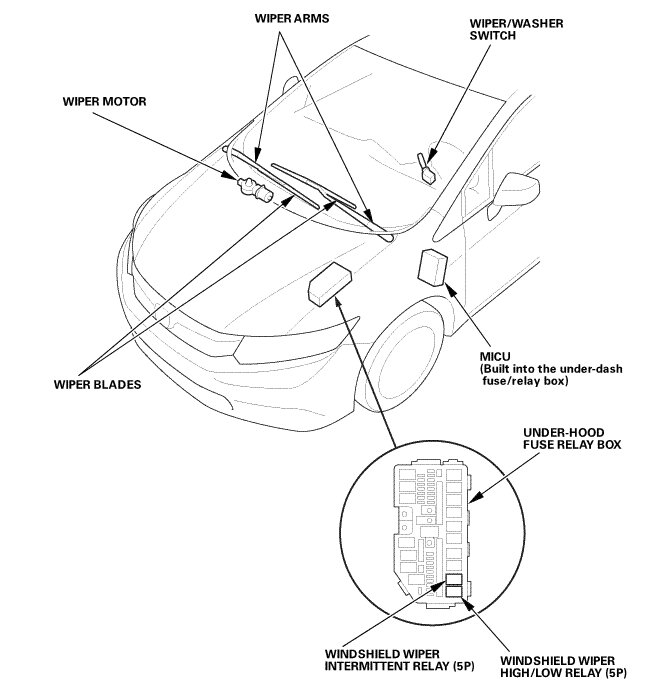 WIPER ARMS

WIPER/WASHER SWITCH

WIPER MOTOR

WIPER BLADES

MICU
(Built into the under-dash fuse/relay box)

UNDER-HOOD FUSE RELAY BOX

WINDSHIELD WIPER INTERMITTENT RELAY (5P)

WINDSHIELD WIPER HIGH/LOW RELAY (5P)