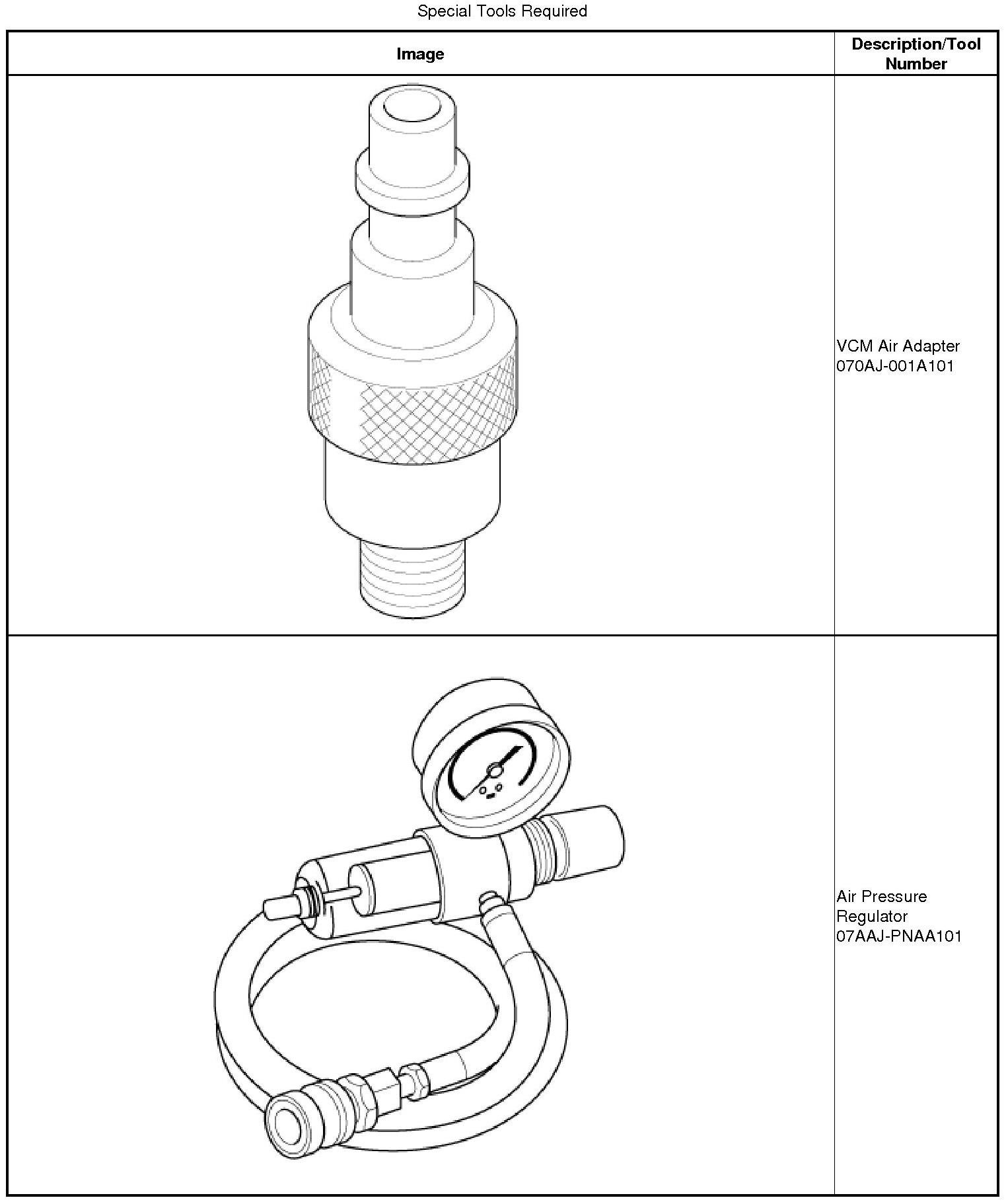 Special Tools Required

| Image | Description/Tool Number |
|---|---|
| | VCM Air Adapter 070AJ-001A101 |
| | Air Pressure Regulator 07AAJ-PNAA101 |