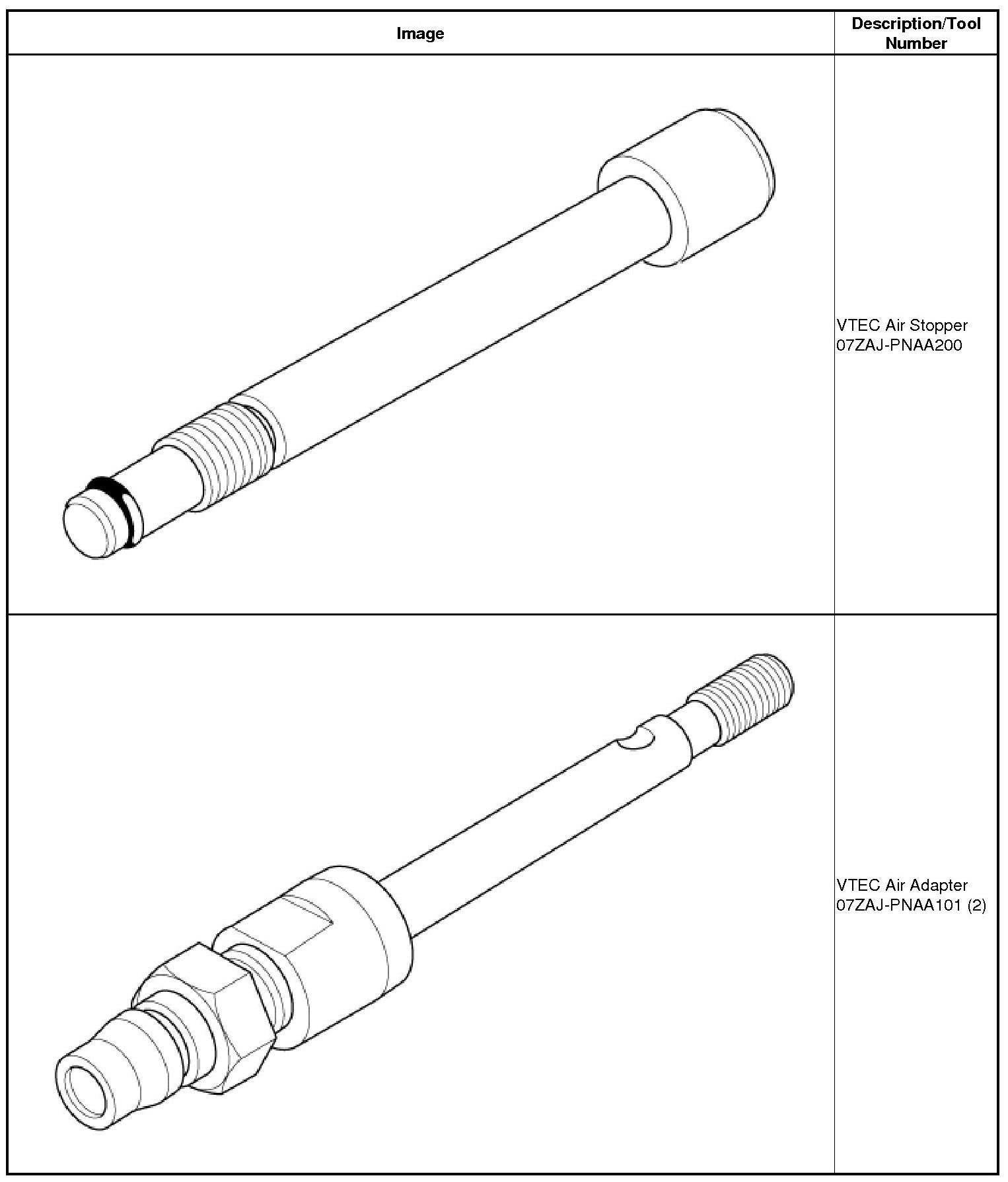 | Image | Description/Tool Number |
|---|---|
|  | VTEC Air Stopper 07ZAJ-PNAA200 |
|  | VTEC Air Adapter 07ZAJ-PNAA101 (2) |