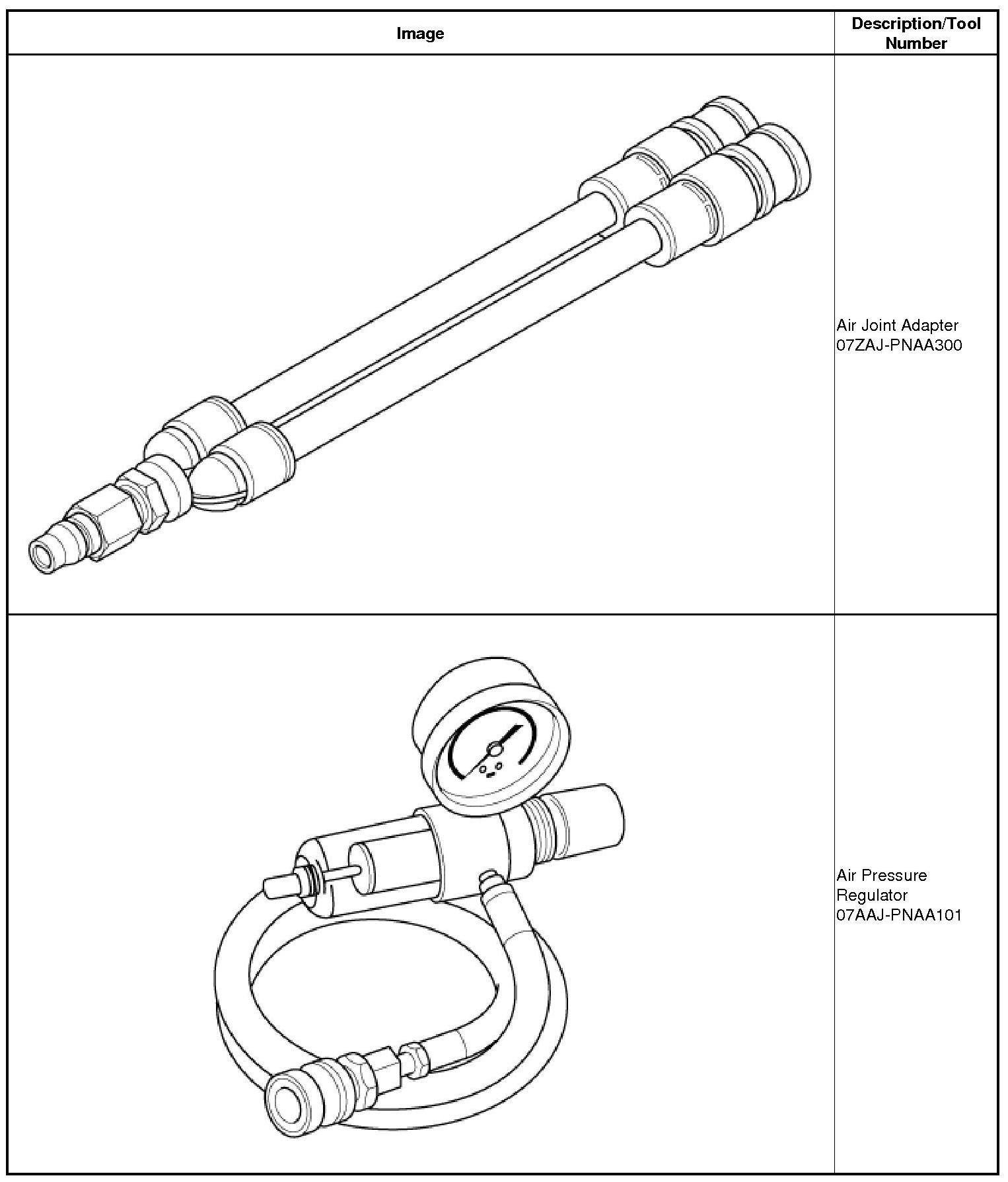 | Image | Description/Tool Number |
|---|---|
| | Air Joint Adapter 07ZAJ-PNAA300 |
| | Air Pressure Regulator 07AAJ-PNAA101 |