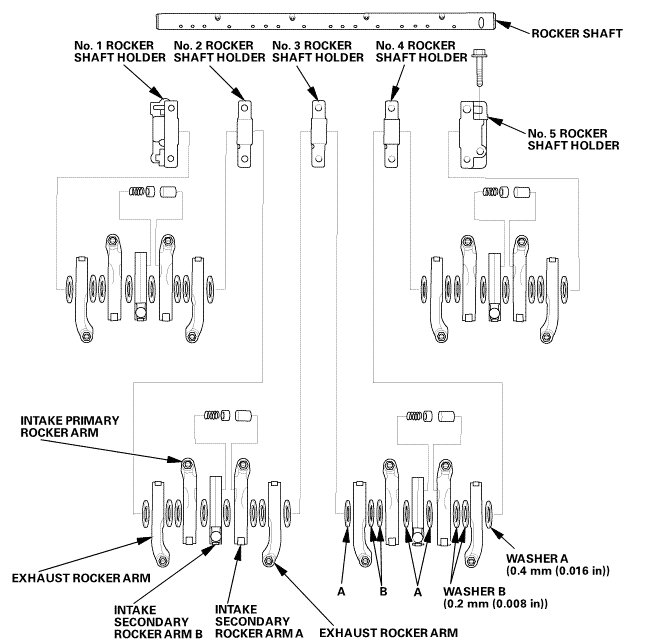 ROCKER SHAFT

No. 1 ROCKER SHAFT HOLDER

No. 2 ROCKER SHAFT HOLDER

No. 3 ROCKER SHAFT HOLDER

No. 4 ROCKER SHAFT HOLDER

No. 5 ROCKER SHAFT HOLDER

INTAKE PRIMARY ROCKER ARM

EXHAUST ROCKER ARM

INTAKE SECONDARY ROCKER ARM B

INTAKE SECONDARY ROCKER ARM A

EXHAUST ROCKER ARM

A

B

A

WASHER B (0.2 mm (0.008 in))

WASHER A (0.4 mm (0.016 in))