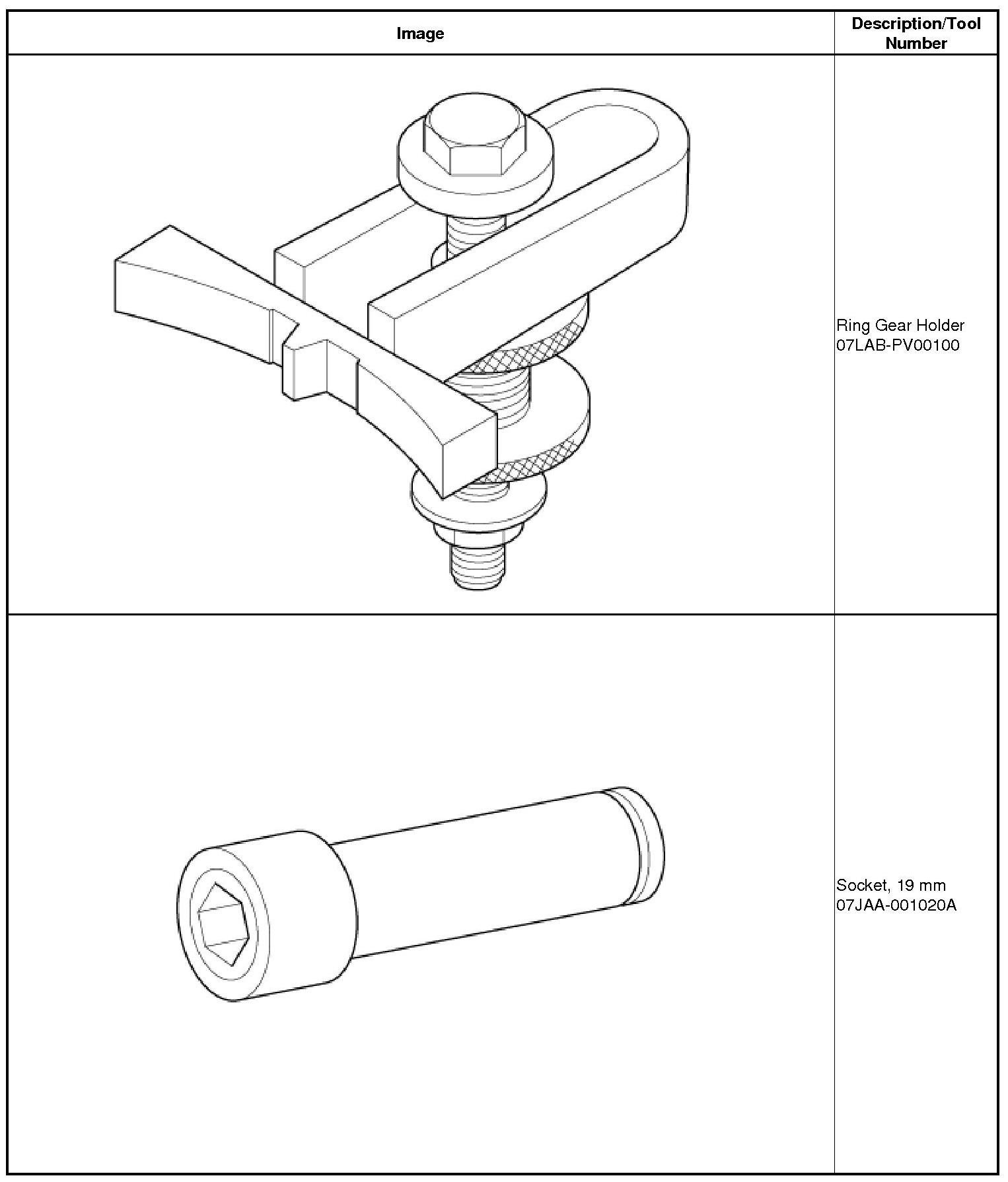 | Image | Description/Tool Number |
|---|---|
| | Ring Gear Holder 07LAB-PV00100 |
| | Socket, 19 mm 07JAA-001020A |