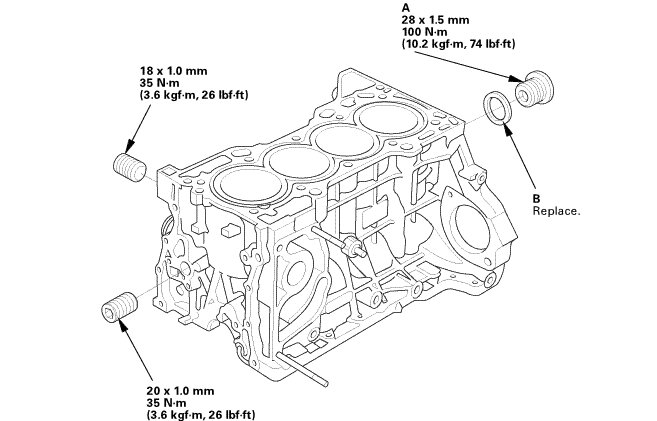 A
28 x 1.5 mm
100 N·m
(10.2 kgf·m, 74 lbf·ft)

18 x 1.0 mm
35 N·m
(3.6 kgf·m, 26 lbf·ft)

B
Replace.

20 x 1.0 mm
35 N·m
(3.6 kgf·m, 26 lbf·ft)