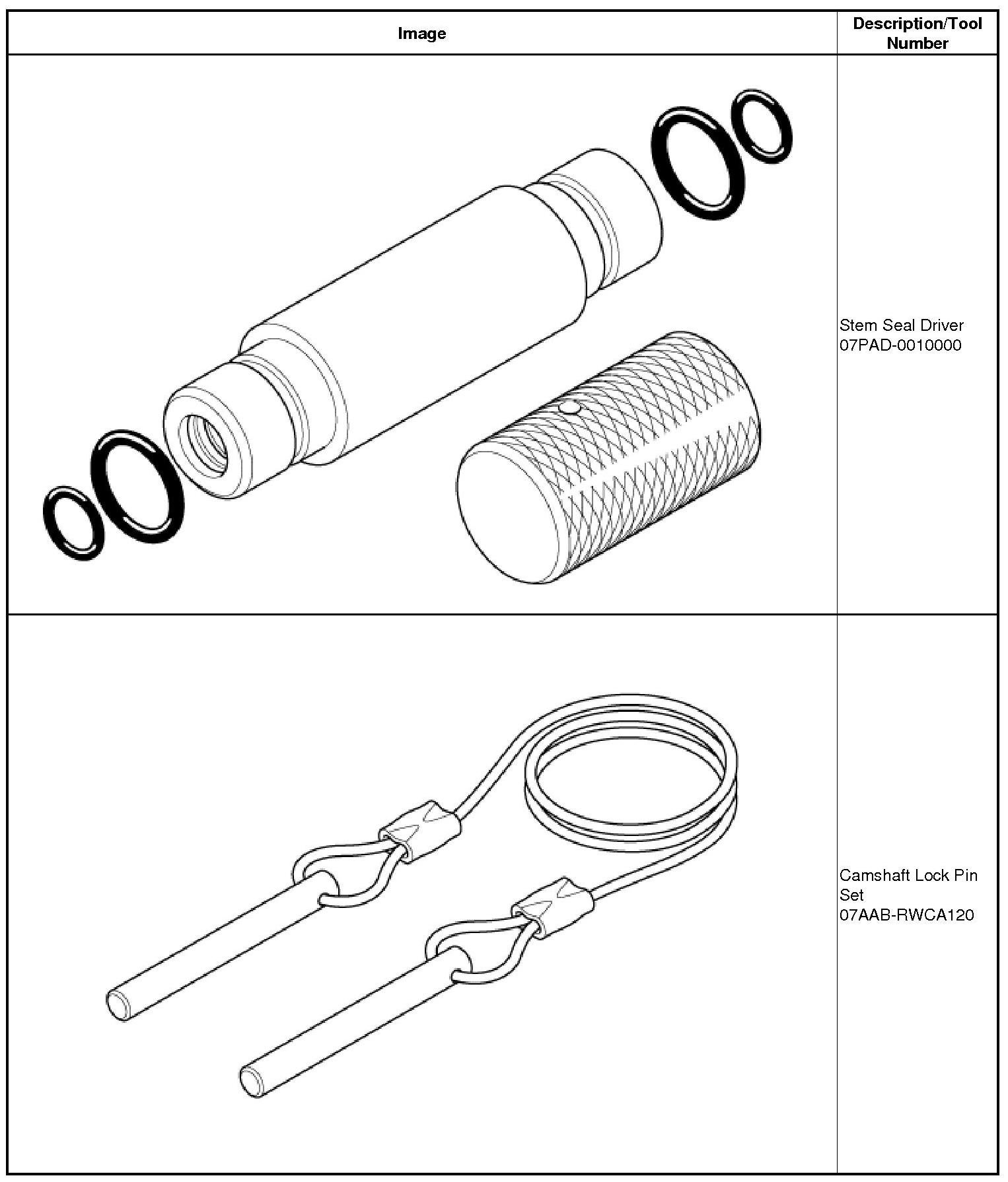 | Image | Description/Tool Number |
|---|---|
| | Stem Seal Driver 07PAD-0010000 |
| | Camshaft Lock Pin Set 07AAB-RWCA120 |