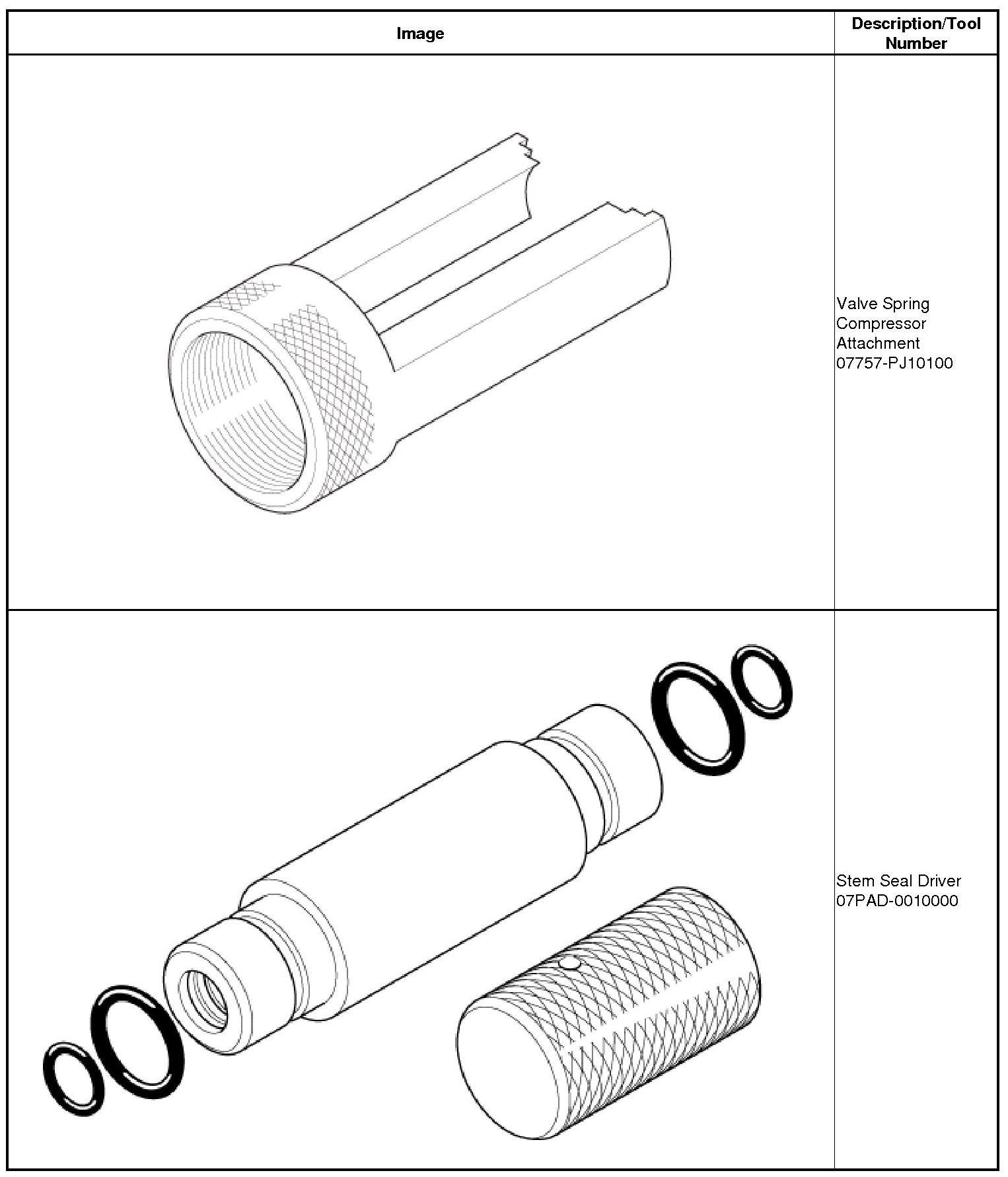 | Image | Description/Tool Number |
|---|---|
| | Valve Spring Compressor Attachment 07757-PJ10100 |
| | Stem Seal Driver 07PAD-0010000 |