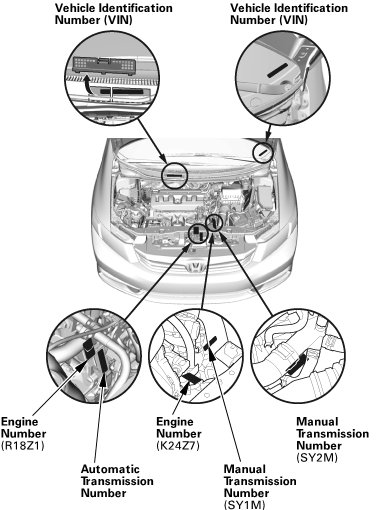 Vehicle Identification Number (VIN)

Vehicle Identification Number (VIN)

Engine Number (R18Z1)

Automatic Transmission Number

Engine Number (K24Z7)

Manual Transmission Number (SY1M)

Manual Transmission Number (SY2M)