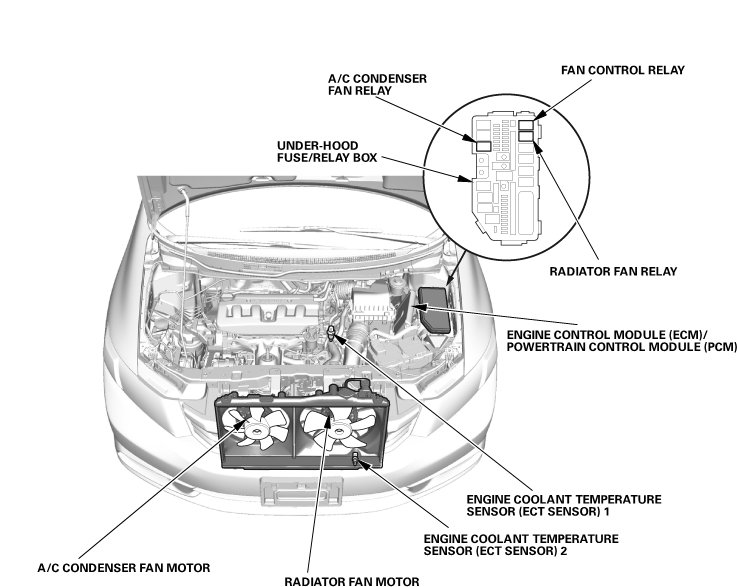 A/C CONDENSER FAN RELAY

FAN CONTROL RELAY

UNDER-HOOD FUSE/RELAY BOX

RADIATOR FAN RELAY

ENGINE CONTROL MODULE (ECM)/ POWERTRAIN CONTROL MODULE (PCM)

ENGINE COOLANT TEMPERATURE SENSOR (ECT SENSOR) 1

ENGINE COOLANT TEMPERATURE SENSOR (ECT SENSOR) 2

A/C CONDENSER FAN MOTOR

RADIATOR FAN MOTOR