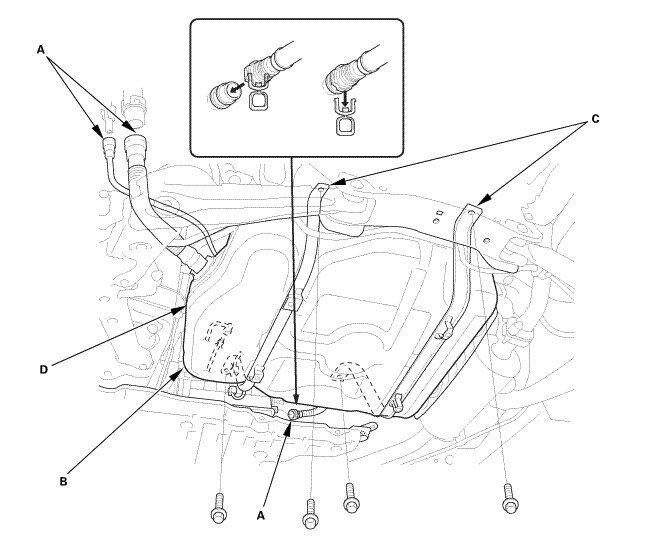 A
C
D
B
A