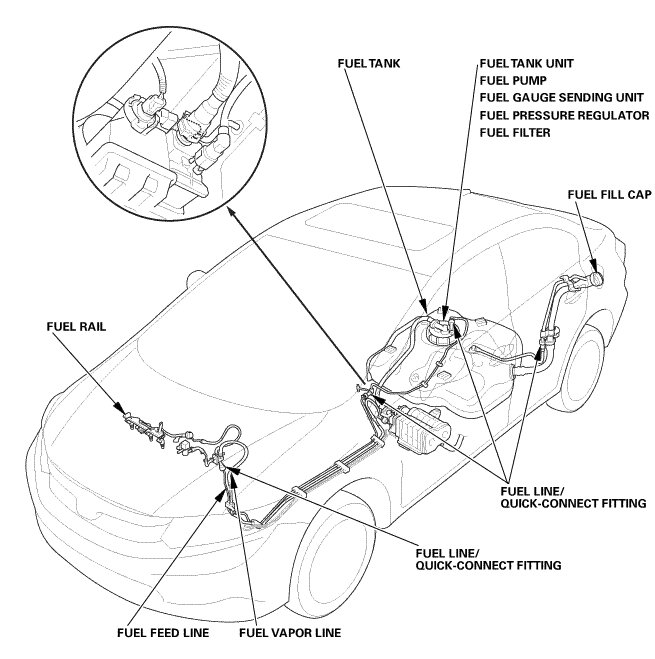 FUEL TANK

FUEL TANK UNIT
FUEL PUMP
FUEL GAUGE SENDING UNIT
FUEL PRESSURE REGULATOR
FUEL FILTER

FUEL FILL CAP

FUEL RAIL

FUEL LINE/
QUICK-CONNECT FITTING

FUEL LINE/
QUICK-CONNECT FITTING

FUEL FEED LINE

FUEL VAPOR LINE