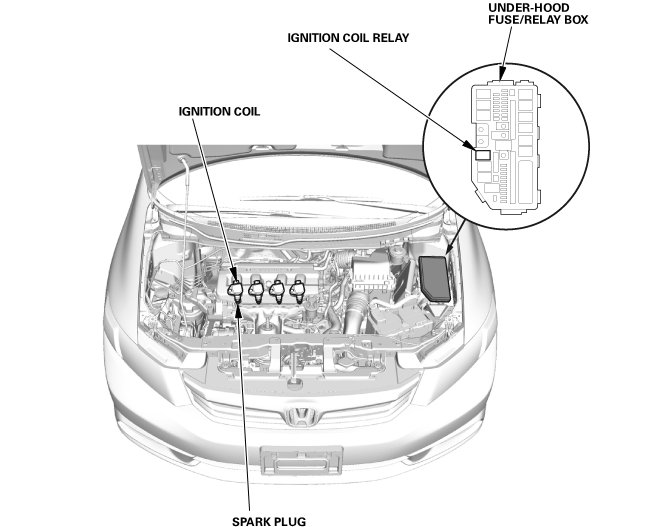 UNDER-HOOD FUSE/RELAY BOX

IGNITION COIL RELAY

IGNITION COIL

SPARK PLUG