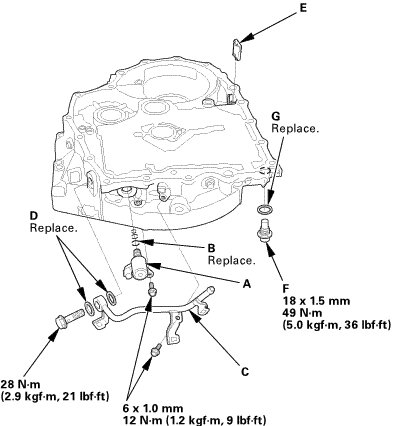 E

G
Replace.

D
Replace.

B
Replace.

A

F
18 x 1.5 mm
49 N·m
(5.0 kgf·m, 36 lbf·ft)

C

28 N·m
(2.9 kgf·m, 21 lbf·ft)

6 x 1.0 mm
12 N·m (1.2 kgf·m, 9 lbf·ft)