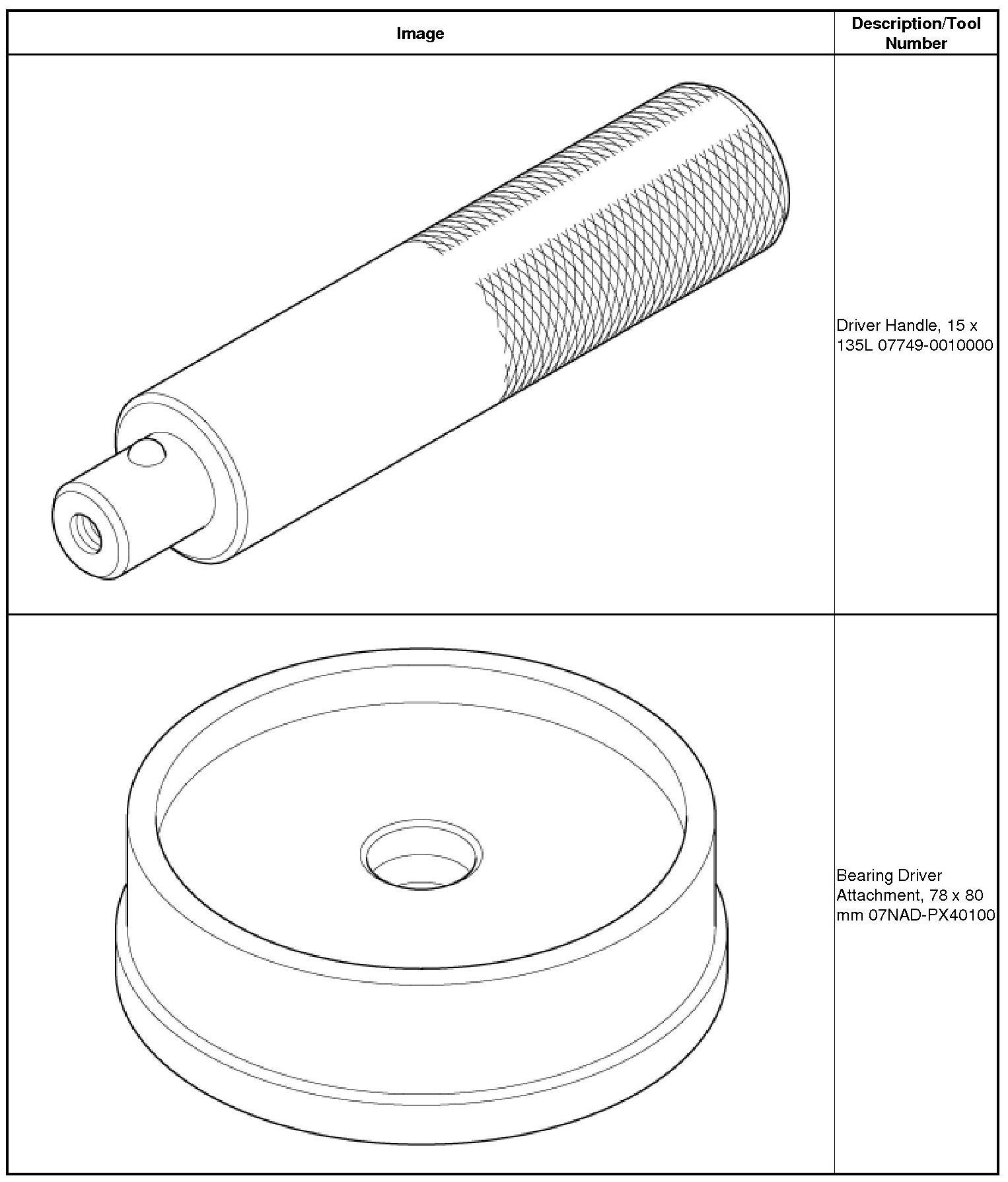 | Image | Description/Tool Number |
|---|---|
|  | Driver Handle, 15 x 135L 07749-0010000 |
|  | Bearing Driver Attachment, 78 x 80 mm 07NAD-PX40100 |