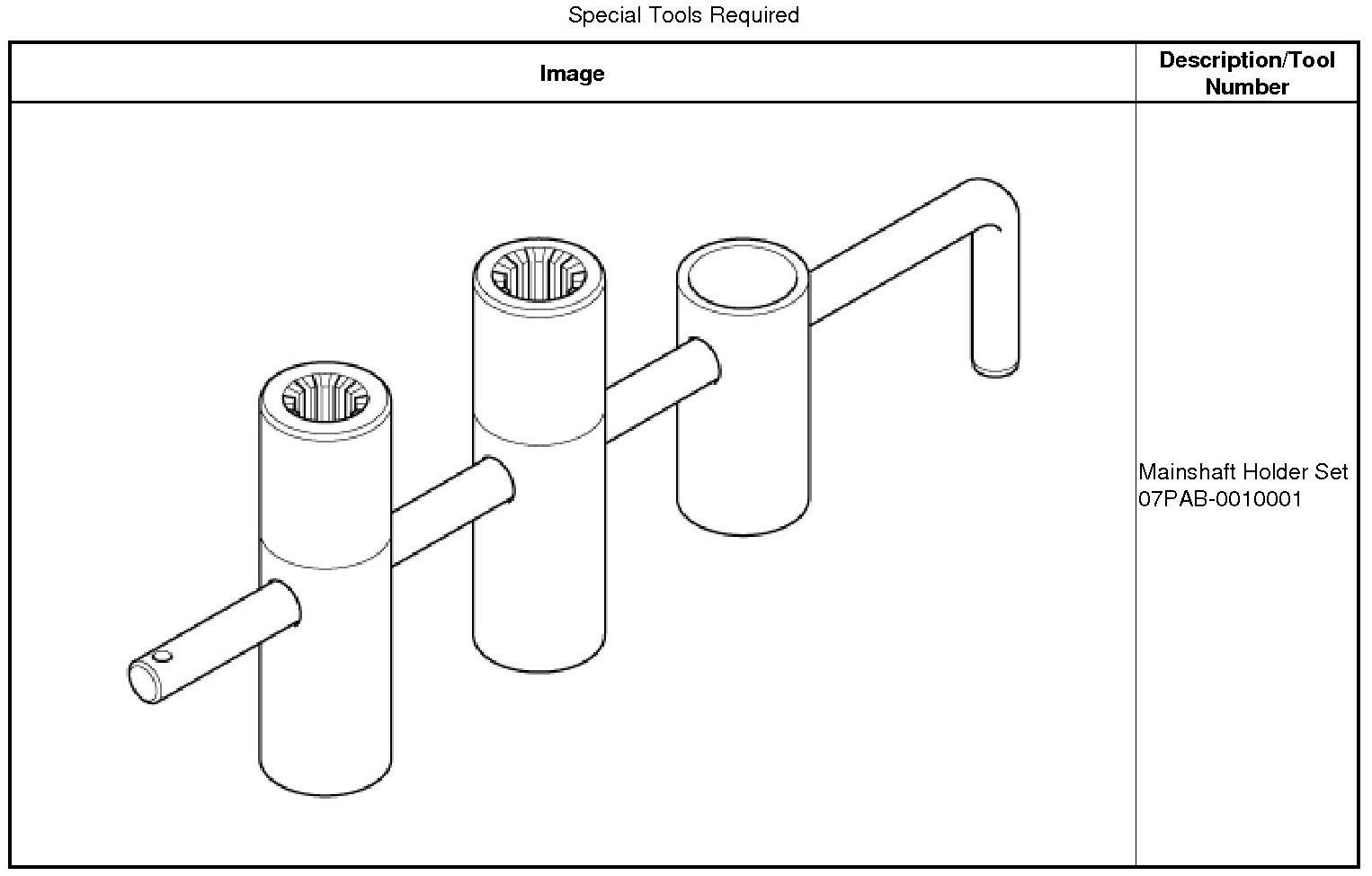 Special Tools Required

| Image | Description/Tool Number |
|---|---|
| | Mainshaft Holder Set 07PAB-0010001 |