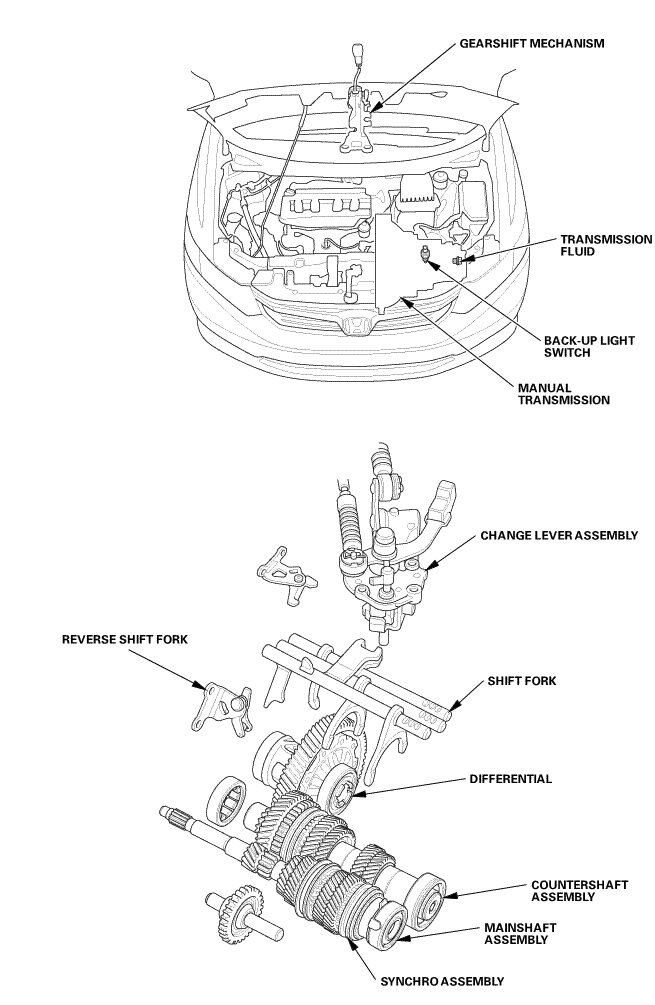 GEARSHIFT MECHANISM

TRANSMISSION FLUID

BACK-UP LIGHT SWITCH

MANUAL TRANSMISSION

CHANGE LEVER ASSEMBLY

REVERSE SHIFT FORK

SHIFT FORK

DIFFERENTIAL

COUNTERSHAFT ASSEMBLY

MAINSHAFT ASSEMBLY

SYNCHRO ASSEMBLY