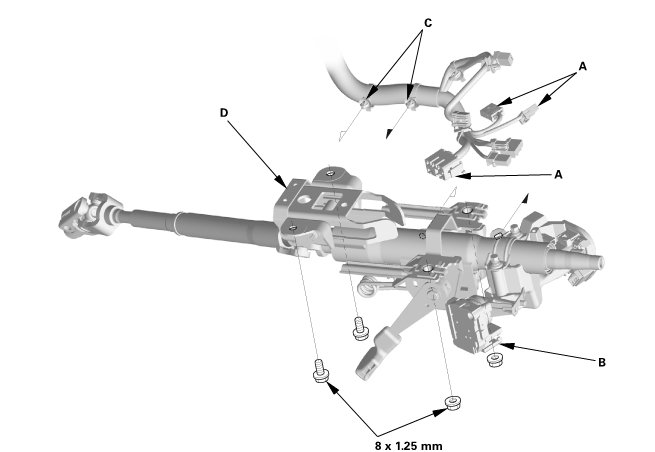 C

A

D

A

B

8 x 1.25 mm