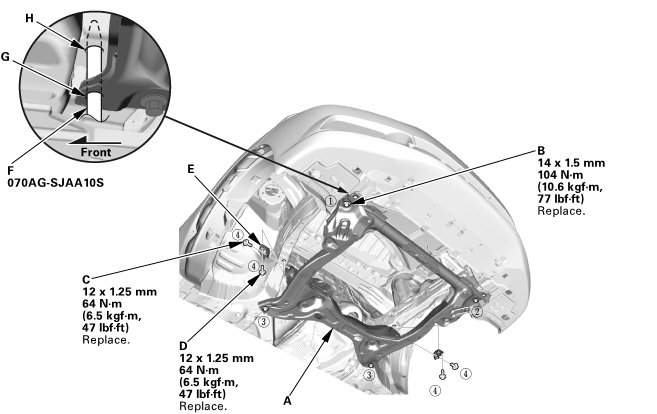 H

G

Front

F
070AG-SJAA10S

E

B
14 x 1.5 mm
104 N·m
(10.6 kgf·m,
77 lbf·ft)
Replace.

①

④

④

C
12 x 1.25 mm
64 N·m
(6.5 kgf·m,
47 lbf·ft)
Replace.

③

②

D
12 x 1.25 mm
64 N·m
(6.5 kgf·m,
47 lbf·ft)
Replace.

③

④

④

A