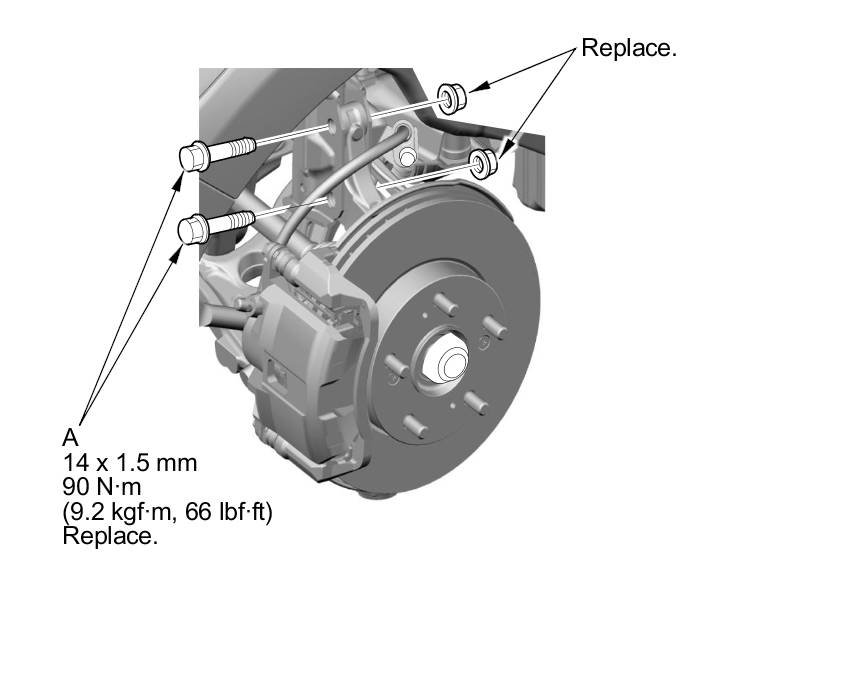 Replace.

A
14 x 1.5 mm
90 N·m
(9.2 kgf·m, 66 lbf·ft)
Replace.