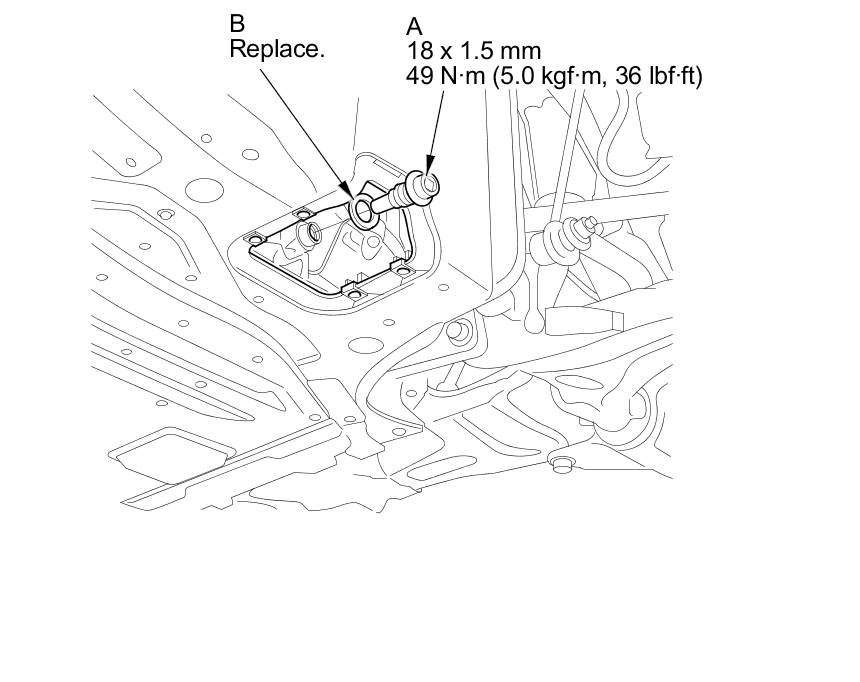 B
Replace.

A
18 x 1.5 mm
49 N·m (5.0 kgf·m, 36 lbf·ft)