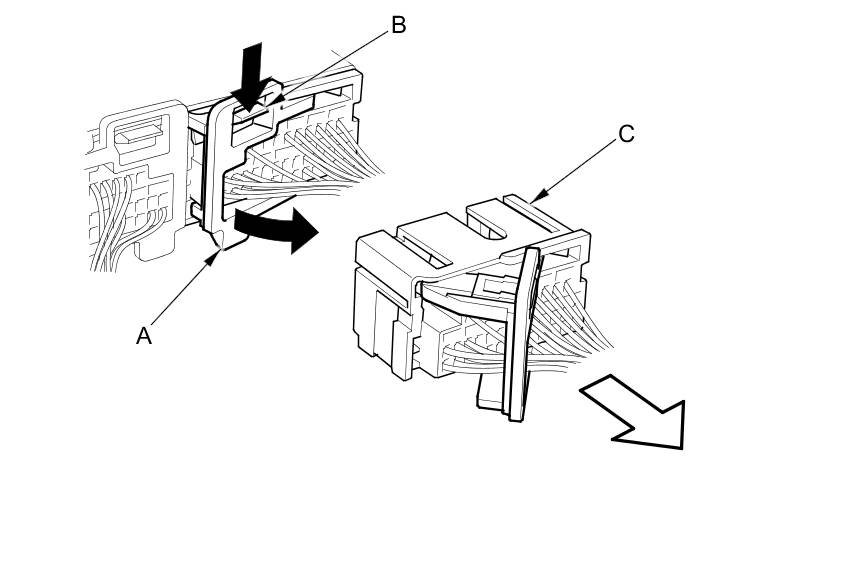 B
C
A