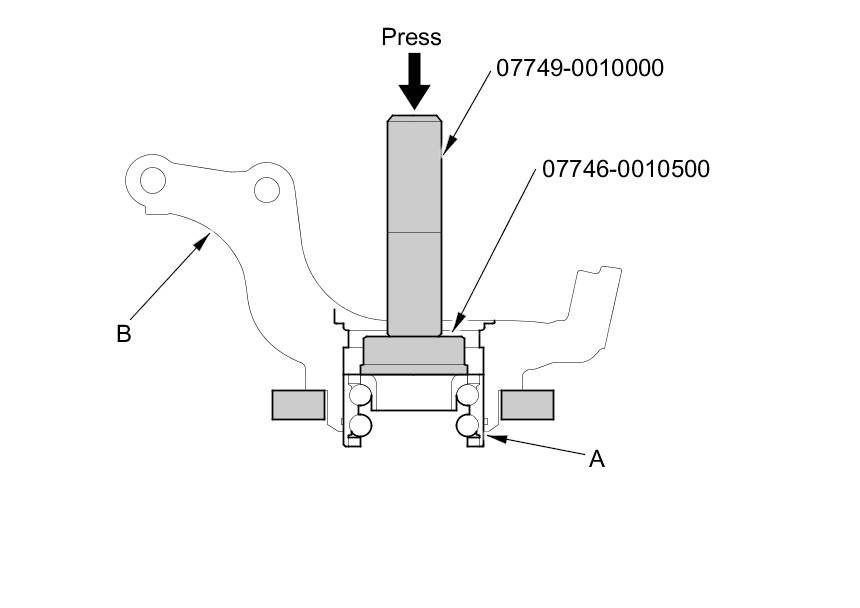 Press

07749-0010000

07746-0010500

B

A