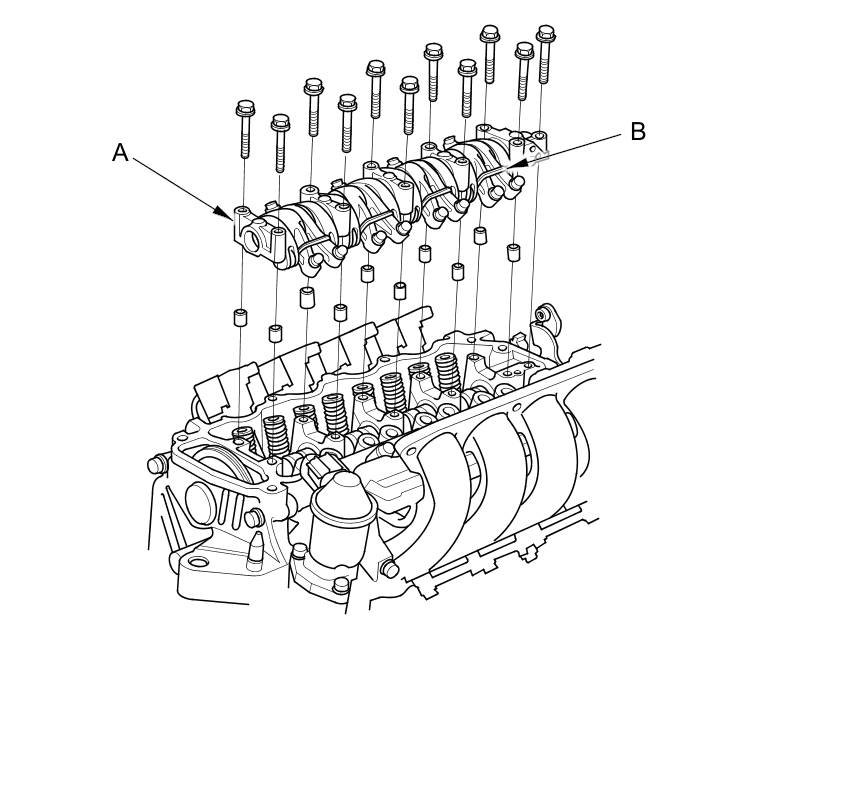 A

B