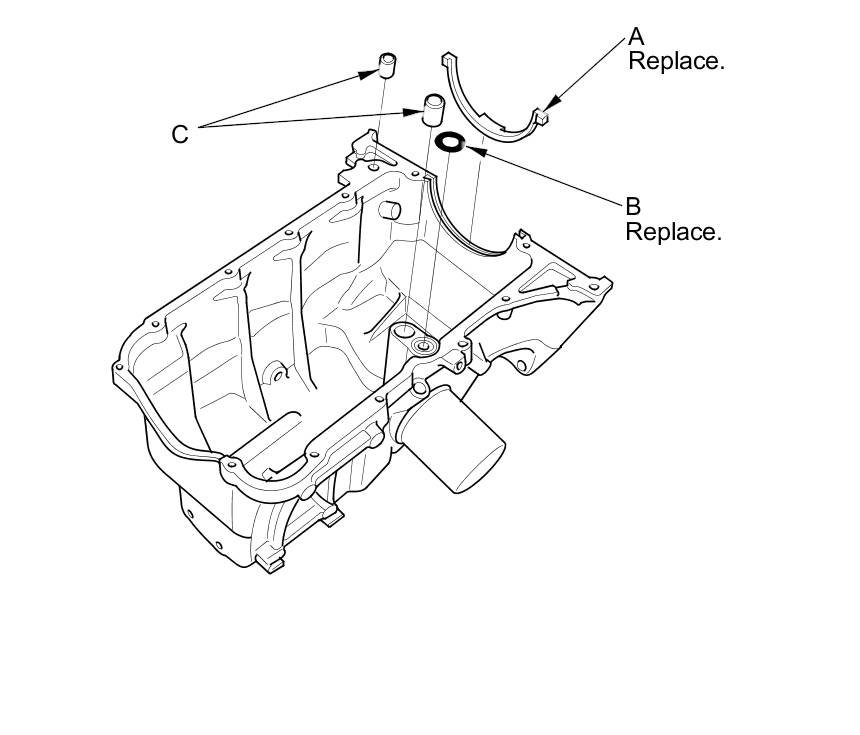 A
Replace.

C

B
Replace.