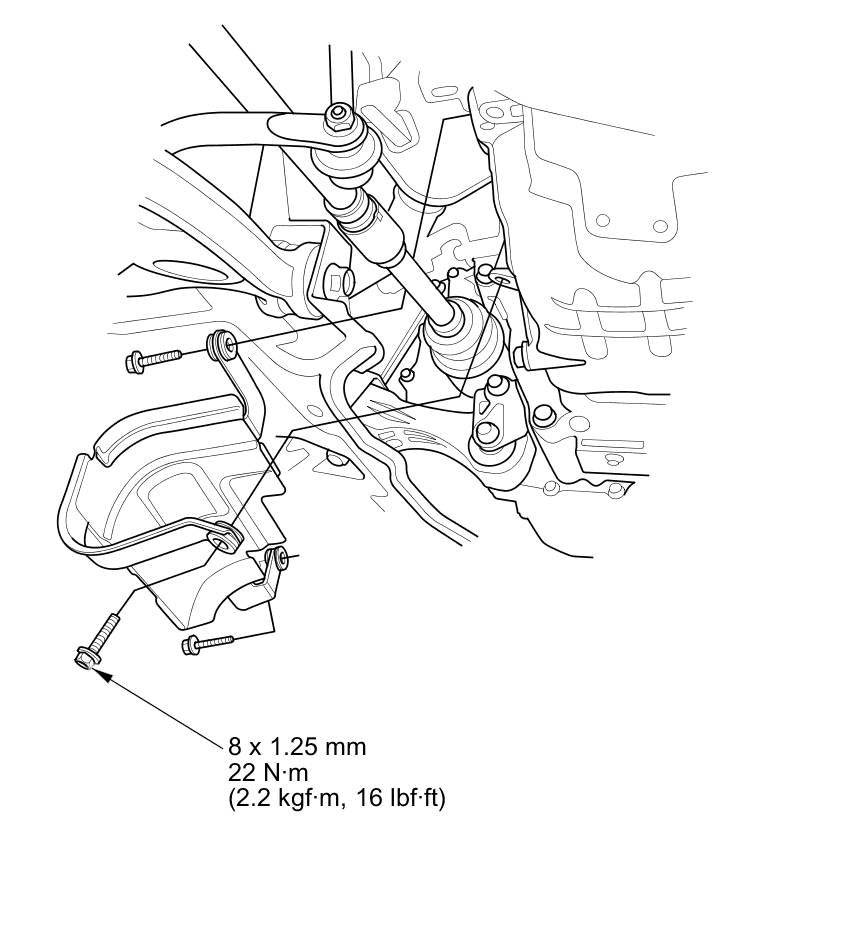 8 x 1.25 mm
22 N·m
(2.2 kgf·m, 16 lbf·ft)