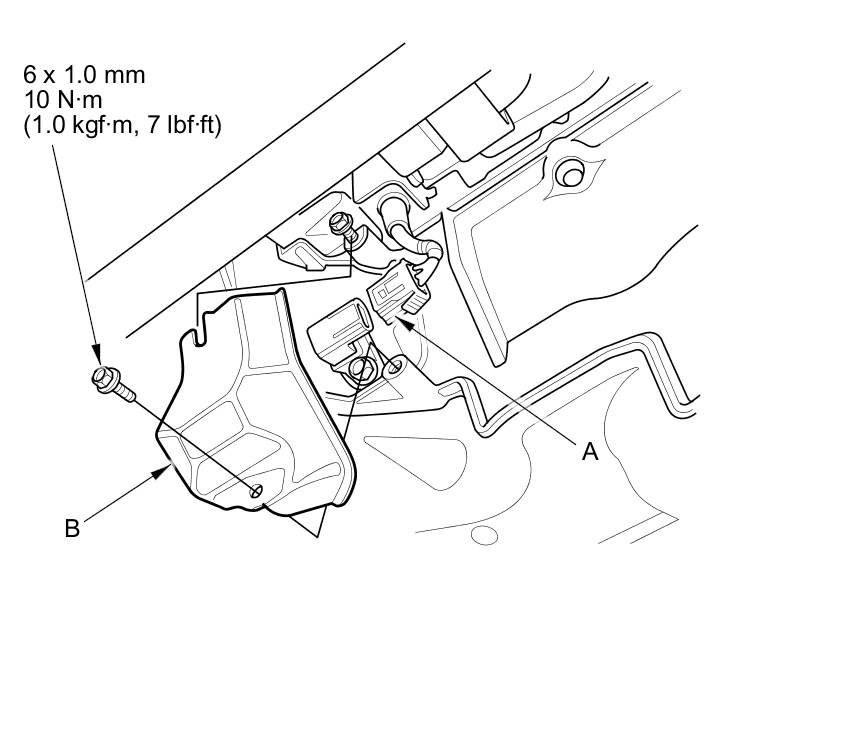 6 x 1.0 mm
10 N·m
(1.0 kgf·m, 7 lbf·ft)

A

B