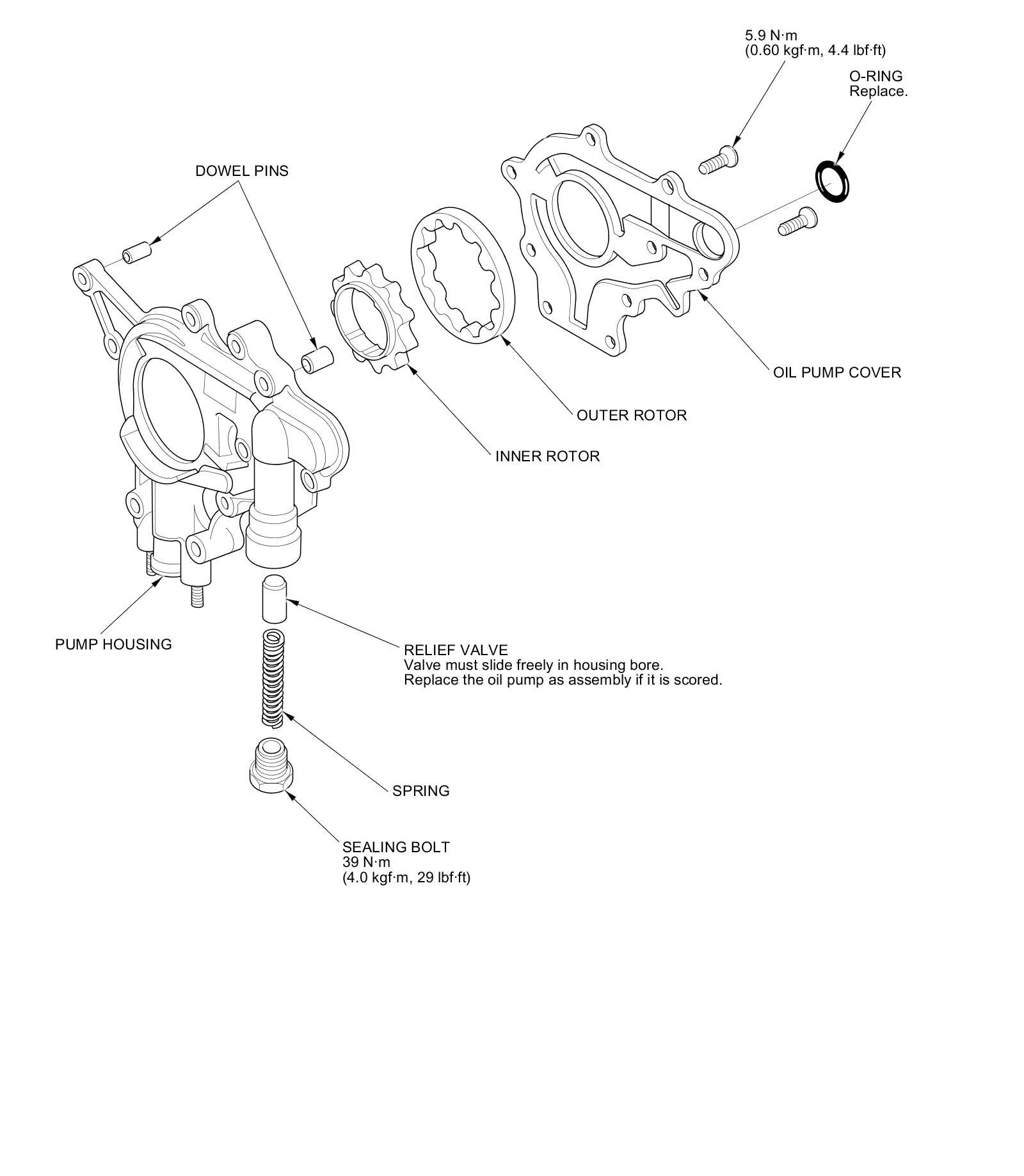 5.9 N·m
(0.60 kgf·m, 4.4 lbf·ft)

O-RING
Replace.

DOWEL PINS

OIL PUMP COVER

OUTER ROTOR

INNER ROTOR

PUMP HOUSING

RELIEF VALVE
Valve must slide freely in housing bore.
Replace the oil pump as assembly if it is scored.

SPRING

SEALING BOLT
39 N·m
(4.0 kgf·m, 29 lbf·ft)