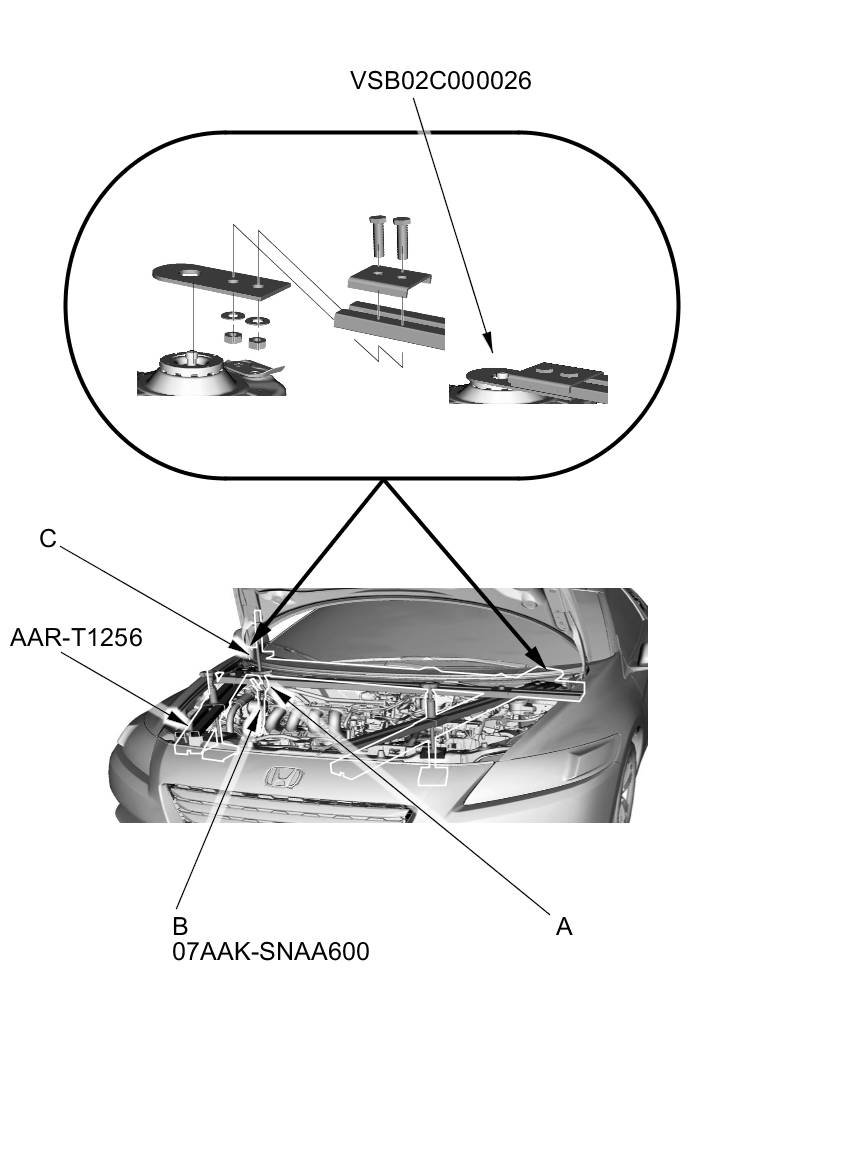 VSB02C000026

C

AAR-T1256

B
07AAK-SNAA600

A