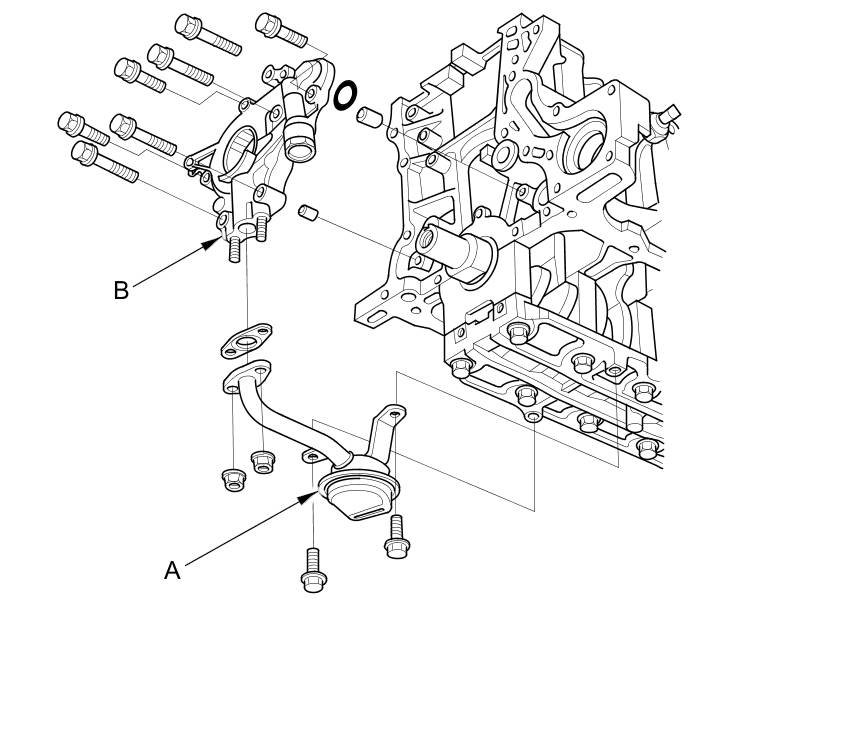 B

A