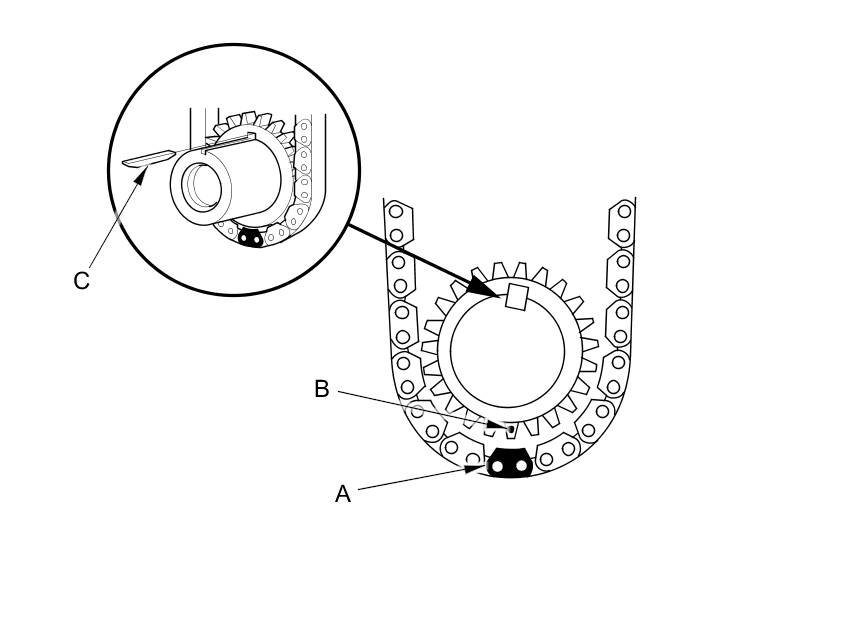 C

B

A