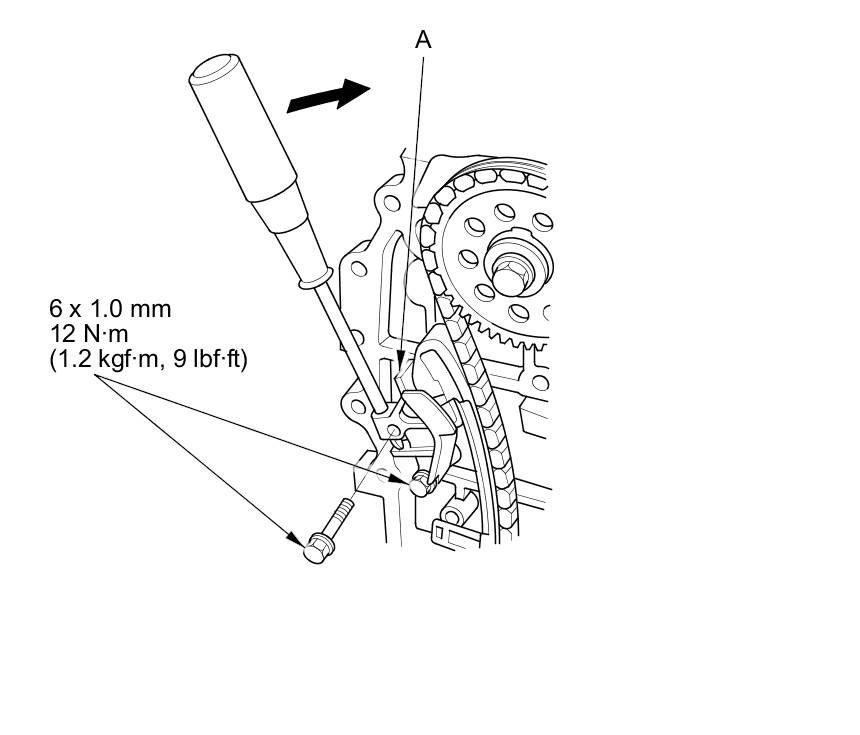 A

6 x 1.0 mm
12 N·m
(1.2 kgf·m, 9 lbf·ft)