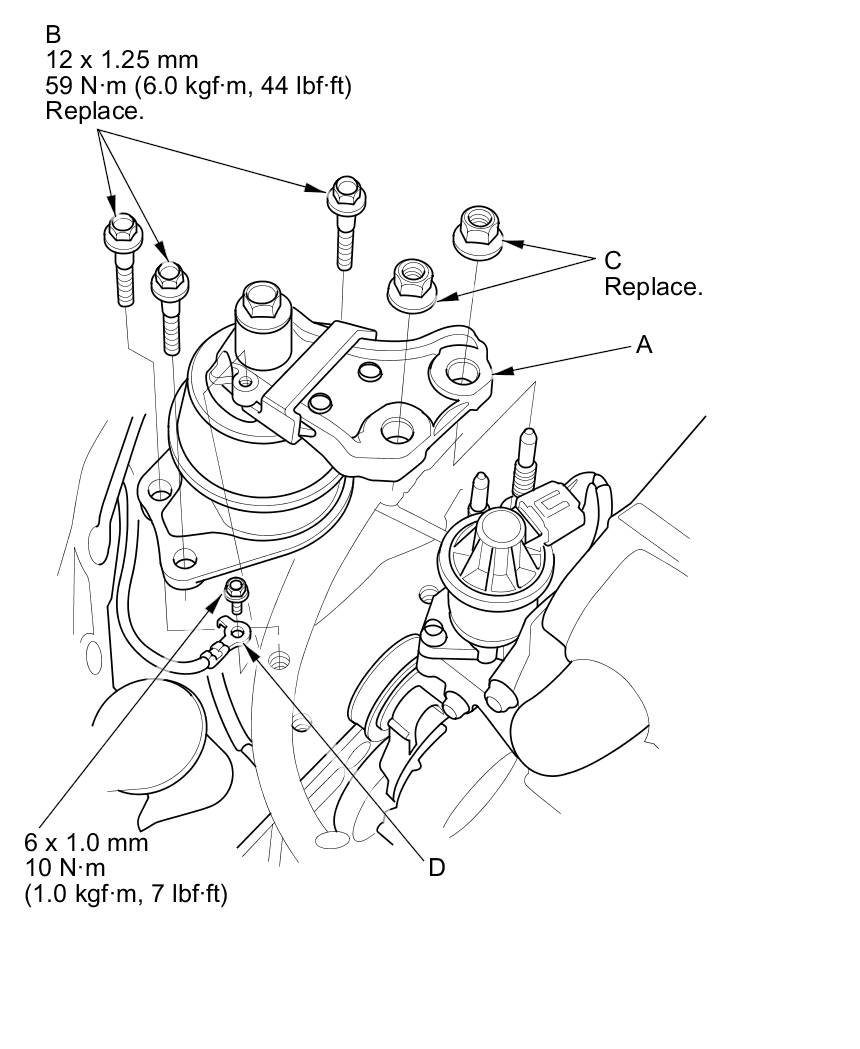 B
12 x 1.25 mm
59 N·m (6.0 kgf·m, 44 lbf·ft)
Replace.

C
Replace.

A

6 x 1.0 mm
10 N·m
(1.0 kgf·m, 7 lbf·ft)

D