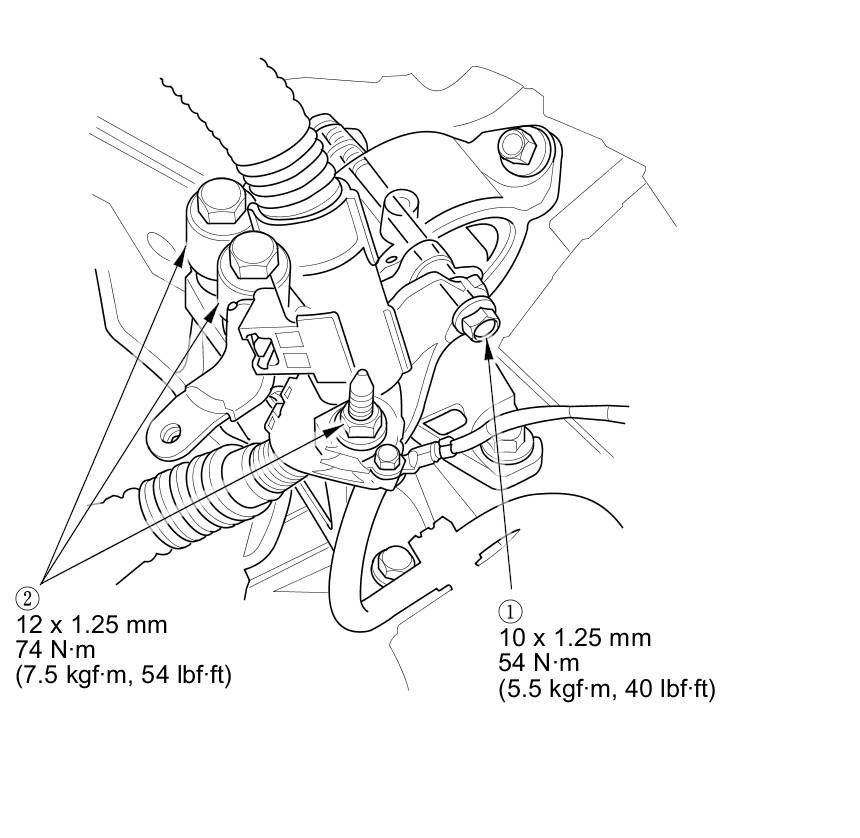 ②
12 x 1.25 mm
74 N·m
(7.5 kgf·m, 54 lbf·ft)

①
10 x 1.25 mm
54 N·m
(5.5 kgf·m, 40 lbf·ft)