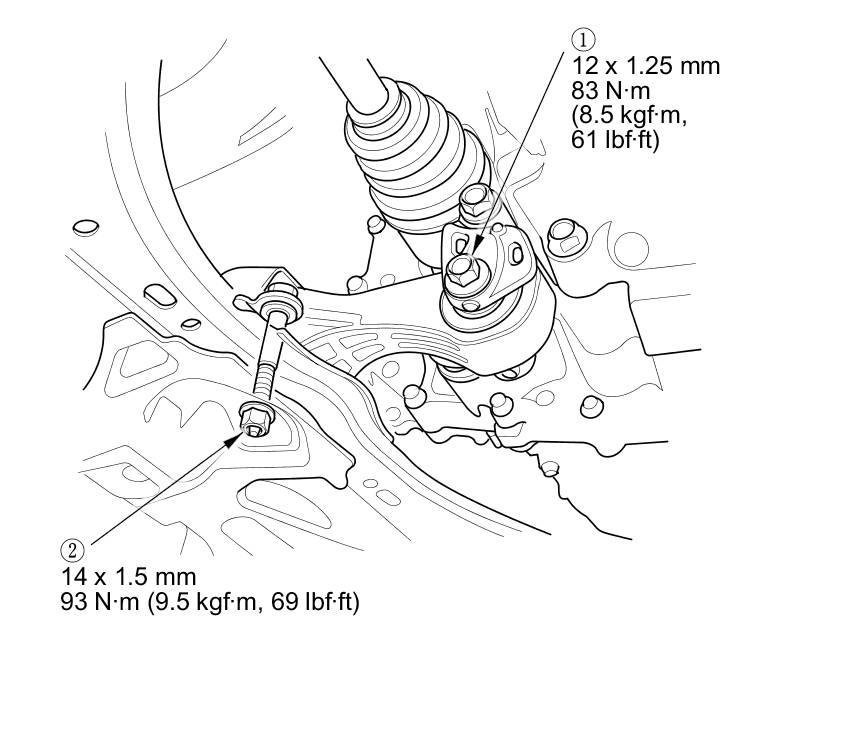 ①
12 x 1.25 mm
83 N·m
(8.5 kgf·m,
61 lbf·ft)

②
14 x 1.5 mm
93 N·m (9.5 kgf·m, 69 lbf·ft)