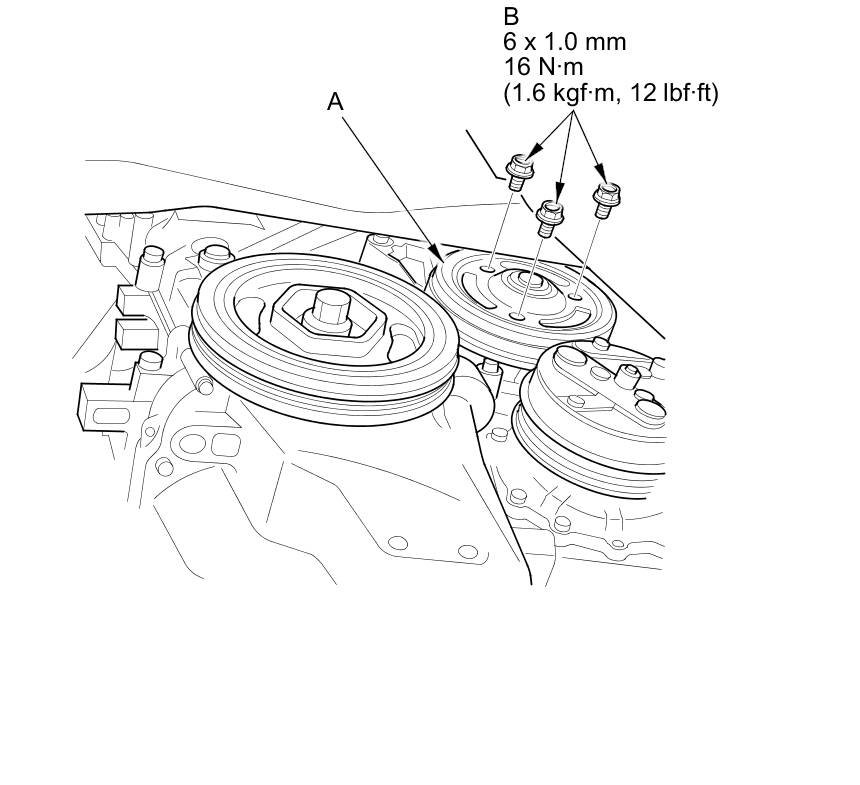 B
6 x 1.0 mm
16 N·m
(1.6 kgf·m, 12 lbf·ft)

A