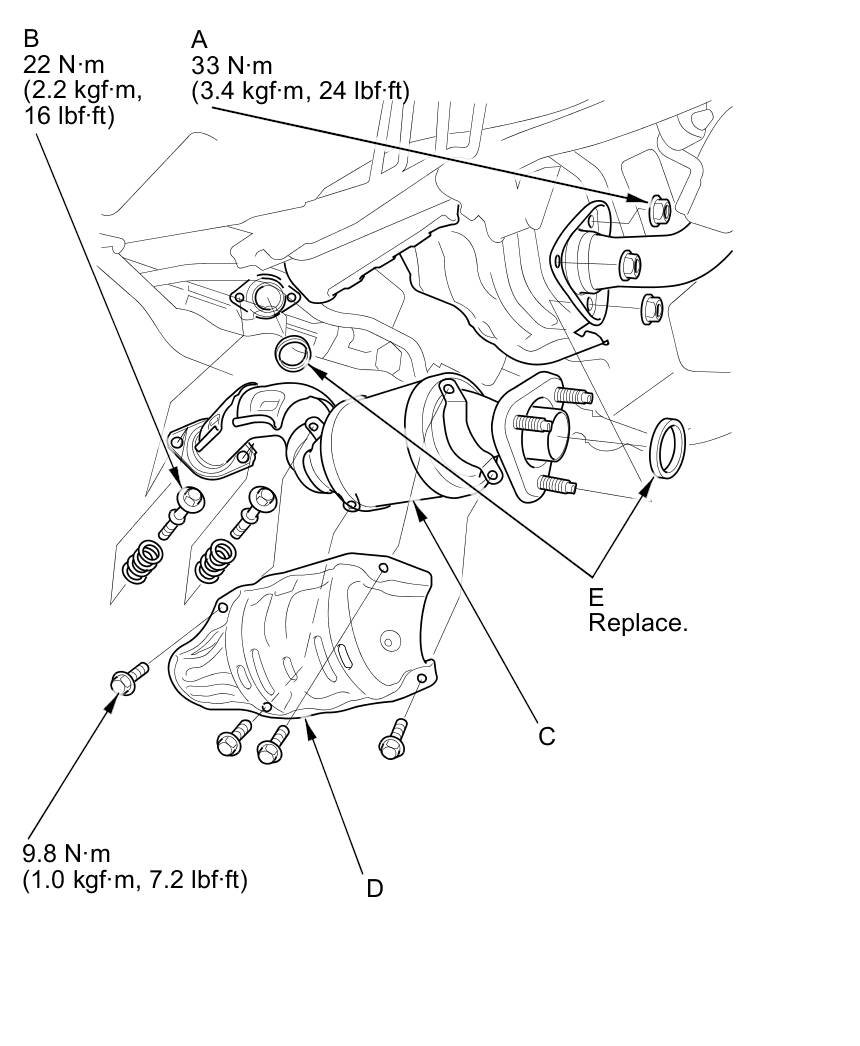 B
22 N·m
(2.2 kgf·m,
16 lbf·ft)

A
33 N·m
(3.4 kgf·m, 24 lbf·ft)

E
Replace.

C

9.8 N·m
(1.0 kgf·m, 7.2 lbf·ft)

D