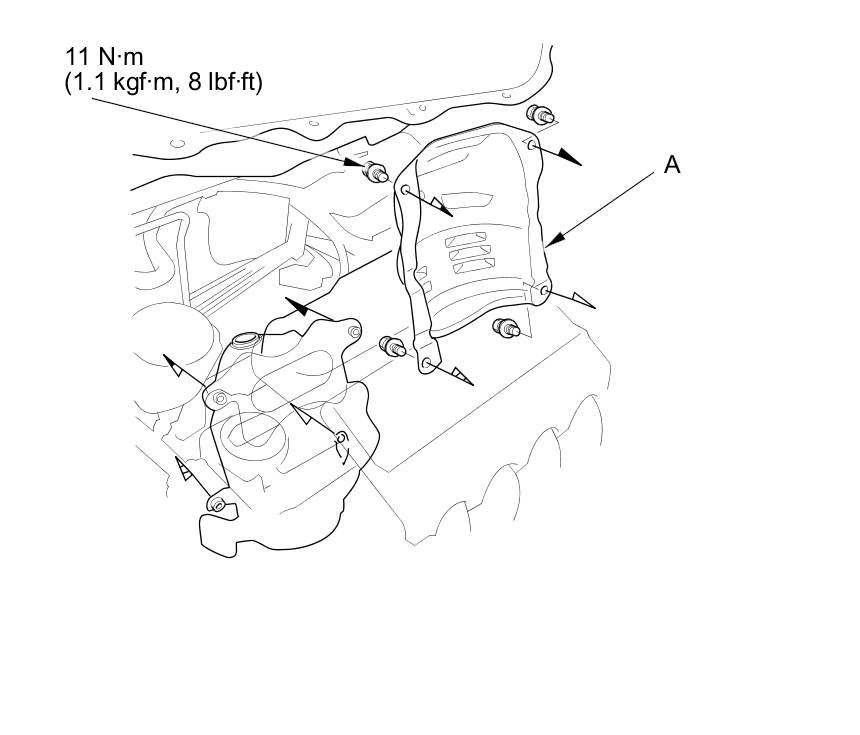 11 N·m
(1.1 kgf·m, 8 lbf·ft)

A