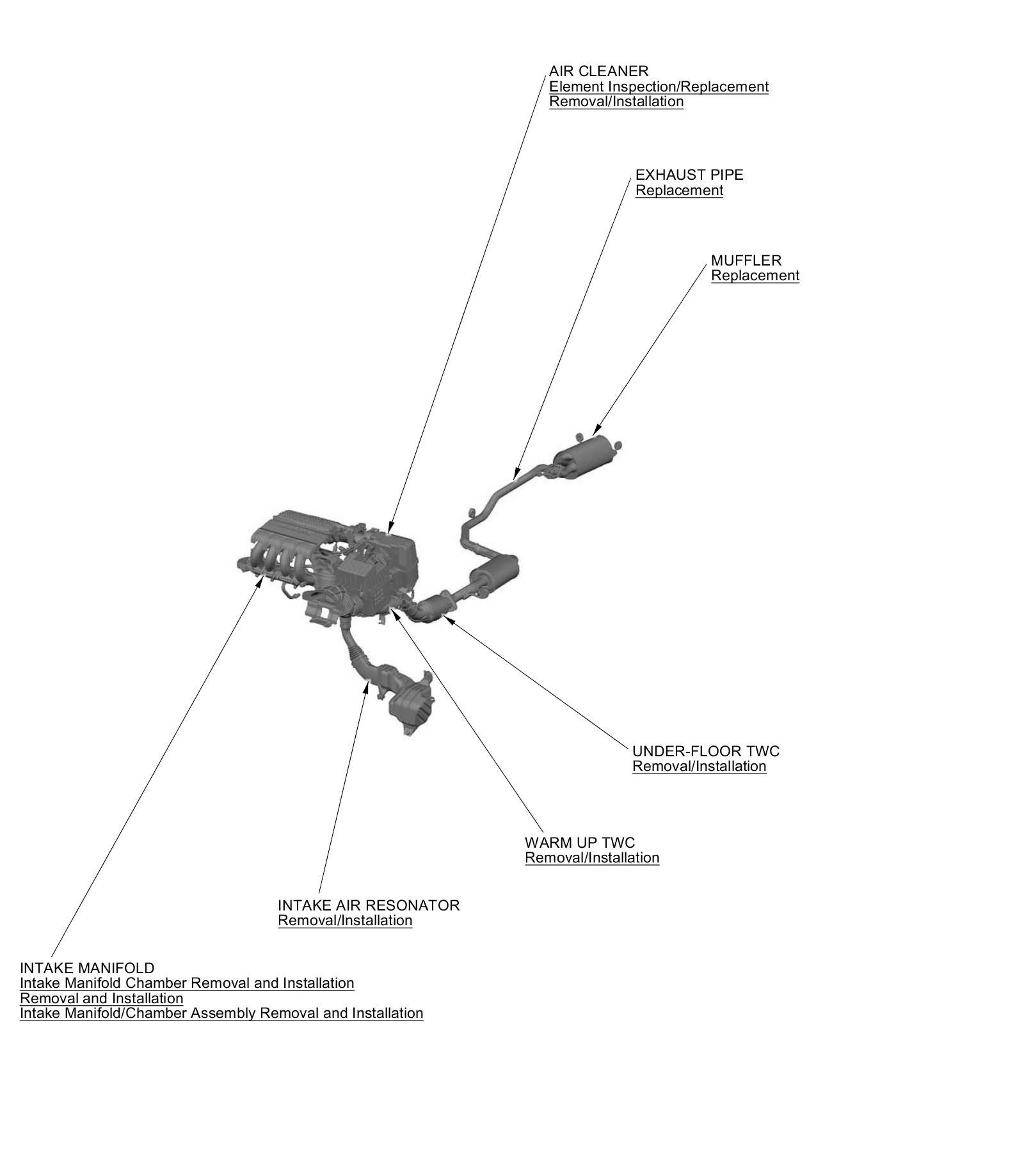 AIR CLEANER
Element Inspection/Replacement
Removal/Installation

EXHAUST PIPE
Replacement

MUFFLER
Replacement

UNDER-FLOOR TWC
Removal/Installation

WARM UP TWC
Removal/Installation

INTAKE AIR RESONATOR
Removal/Installation

INTAKE MANIFOLD
Intake Manifold Chamber Removal and Installation
Removal and Installation
Intake Manifold/Chamber Assembly Removal and Installation